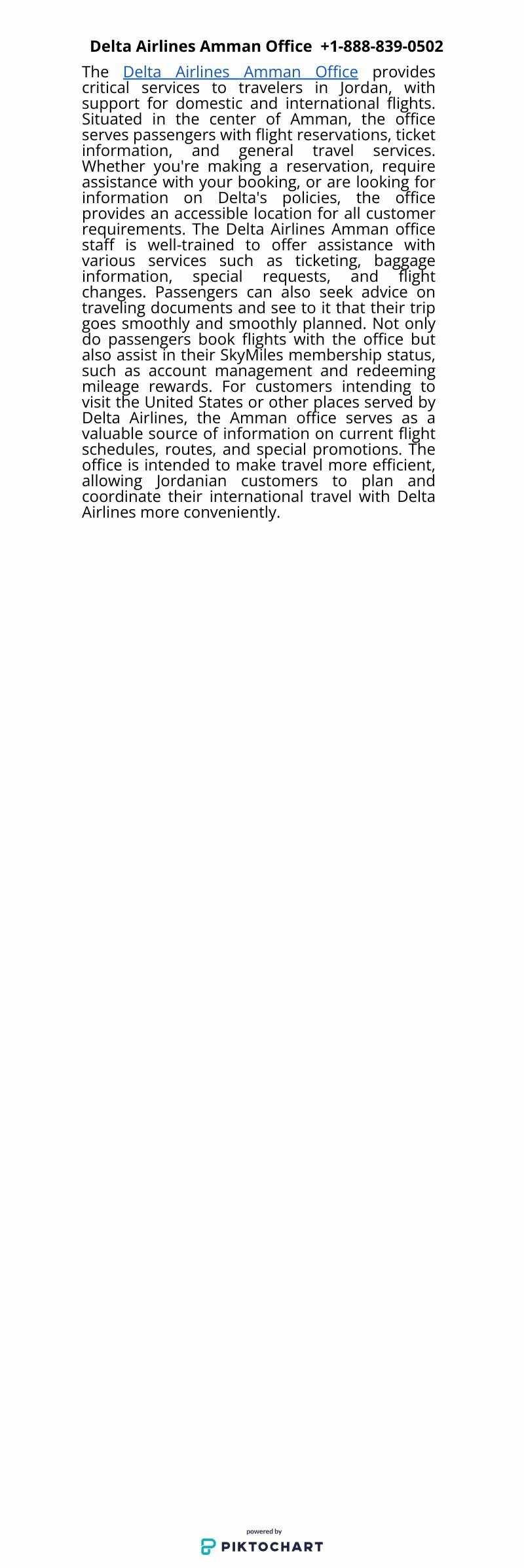 Delta Airlines Amman Office +1-888-839-0502

The Delta Airlines Amman Office provides critical services to travelers in Jordan, with support for domestic and international flights. Situated in the center of Amman, the office serves passengers with flight reservations, ticket information, and general travel services. Whether you're making a reservation, require assistance with your booking, or are looking for information on Delta's policies, the office provides an accessible location for all customer requirements. The Delta Airlines Amman office staff is well-trained to offer assistance with various services such as ticketing, baggage information, special requests, and flight changes. Passengers can also seek advice on traveling documents and see to it that their trip goes smoothly and smoothly planned. Not only do passengers book flights with the office but also assist in their SkyMiles membership status, such as account management and redeeming mileage rewards. For customers intending to visit the United States or other places served by Delta Airlines, the Amman office serves as a valuable source of information on current flight schedules, routes, and special promotions. The office is intended to make travel more efficient, allowing Jordanian customers to plan and coordinate their international travel with Delta Airlines more conveniently.

powered by
PIKTOCHART