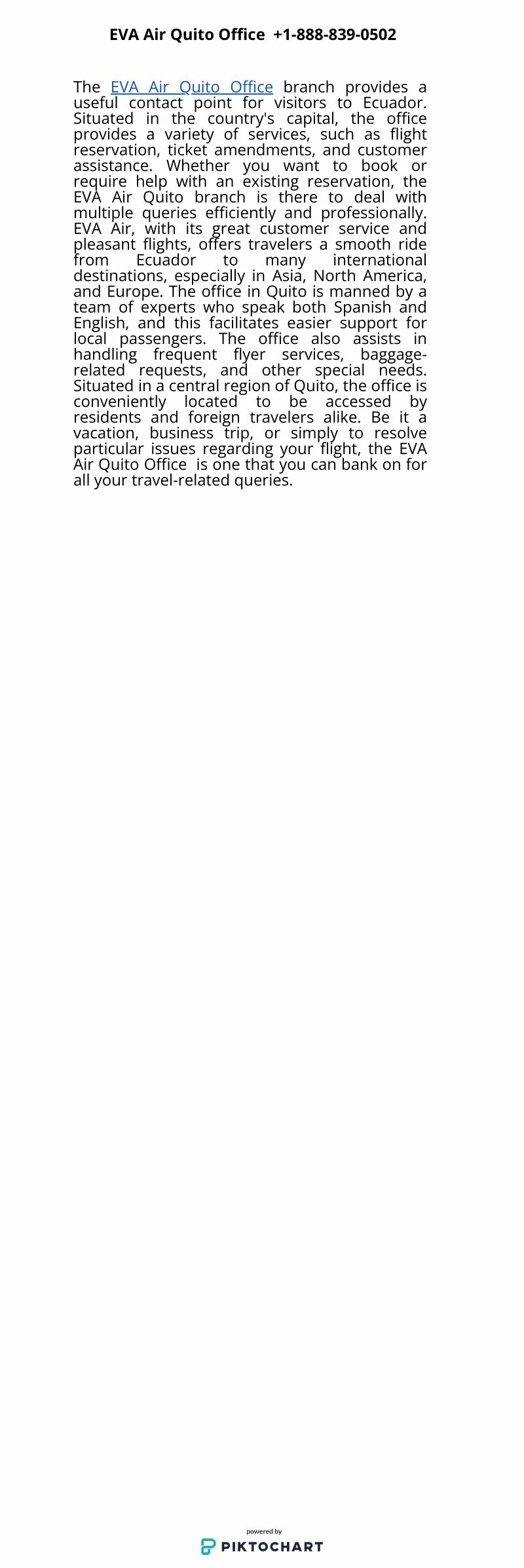 EVA Air Quito Office +1-888-839-0502

The EVA Air Quito Office branch provides a useful contact point for visitors to Ecuador. Situated in the country's capital, the office provides a variety of services, such as flight reservation, ticket amendments, and customer assistance. Whether you want to book or require help with an existing reservation, the EVA Air Quito branch is there to deal with multiple queries efficiently and professionally. EVA Air, with its great customer service and pleasant flights, offers travelers a smooth ride from Ecuador to many international destinations, especially in Asia, North America, and Europe. The office in Quito is manned by a team of experts who speak both Spanish and English, and this facilitates easier support for local passengers. The office also assists in handling frequent flyer services, baggage-related requests, and other special needs. Situated in a central region of Quito, the office is conveniently located to be accessed by residents and foreign travelers alike. Be it a vacation, business trip, or simply to resolve particular issues regarding your flight, the EVA Air Quito Office is one that you can bank on for all your travel-related queries.

powered by
PIKTOCHART