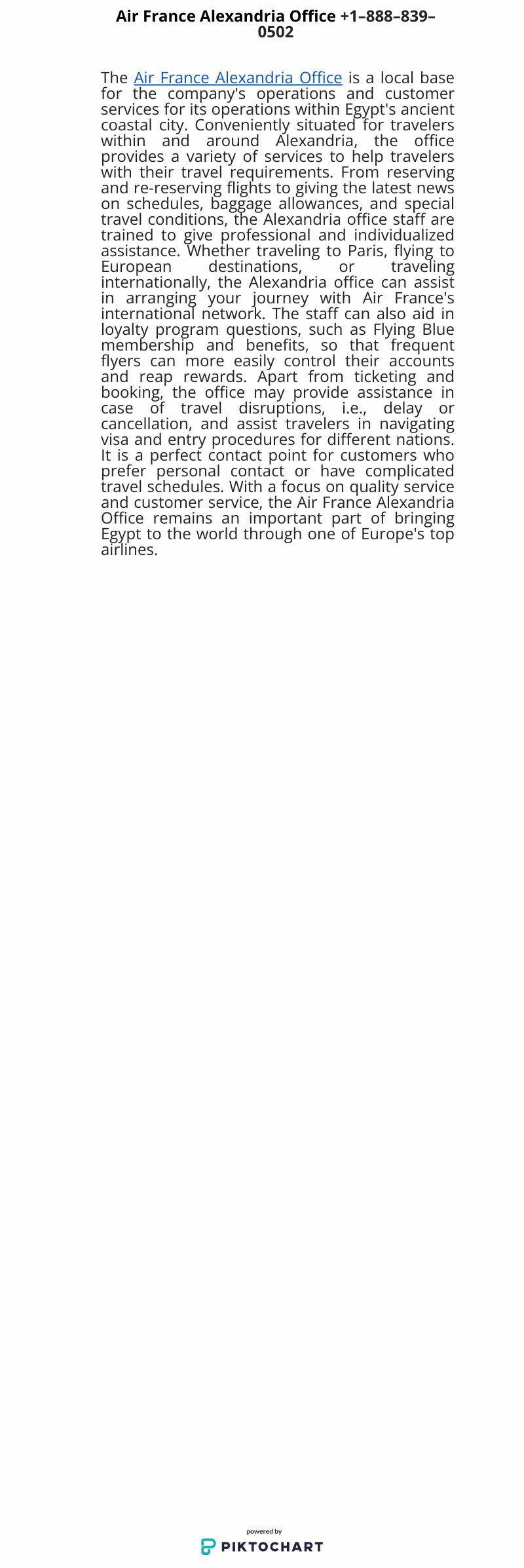 Air France Alexandria Office +1–888–839–0502

The Air France Alexandria Office is a local base for the company's operations and customer services for its operations within Egypt's ancient coastal city. Conveniently situated for travelers within and around Alexandria, the office provides a variety of services to help travelers with their travel requirements. From reserving and re-reserving flights to giving the latest news on schedules, baggage allowances, and special travel conditions, the Alexandria office staff are trained to give professional and individualized assistance. Whether traveling to Paris, flying to European destinations, or traveling internationally, the Alexandria office can assist in arranging your journey with Air France's international network. The staff can also aid in loyalty program questions, such as Flying Blue membership and benefits, so that frequent flyers can more easily control their accounts and reap rewards. Apart from ticketing and booking, the office may provide assistance in case of travel disruptions, i.e., delay or cancellation, and assist travelers in navigating visa and entry procedures for different nations. It is a perfect contact point for customers who prefer personal contact or have complicated travel schedules. With a focus on quality service and customer service, the Air France Alexandria Office remains an important part of bringing Egypt to the world through one of Europe's top airlines.

powered by
PIKTOCHART