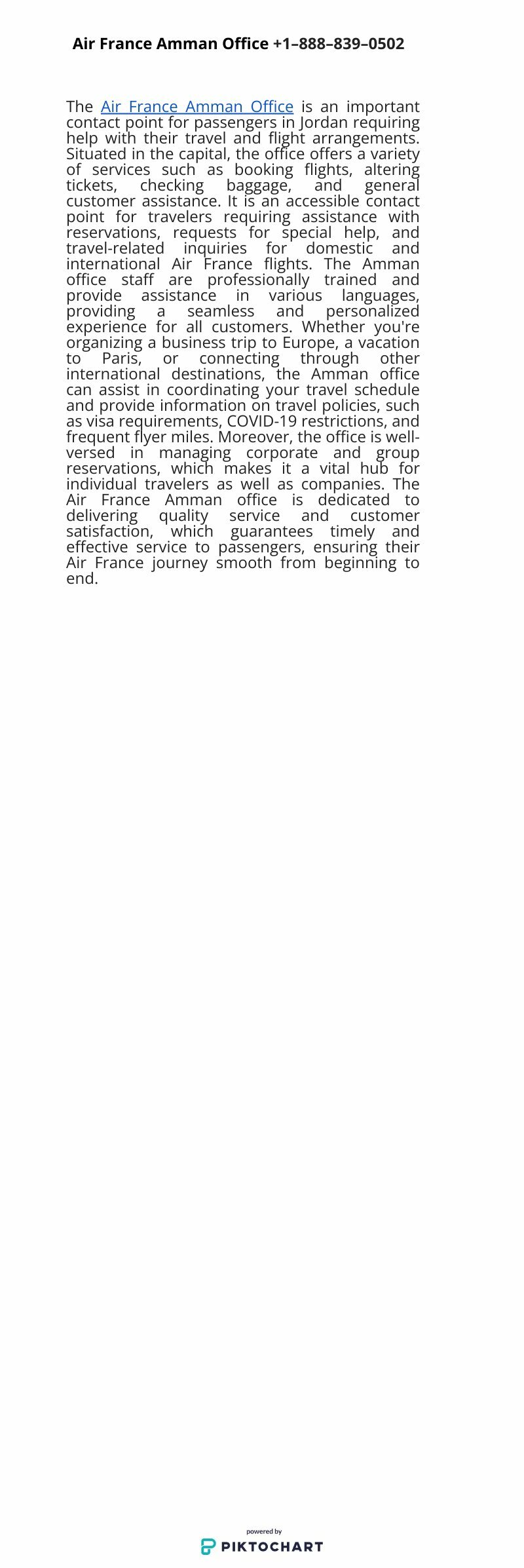 Air France Amman Office +1–888–839–0502

The Air France Amman Office is an important contact point for passengers in Jordan requiring help with their travel and flight arrangements. Situated in the capital, the office offers a variety of services such as booking flights, altering tickets, checking baggage, and general customer assistance. It is an accessible contact point for travelers requiring assistance with reservations, requests for special help, and travel-related inquiries for domestic and international Air France flights. The Amman office staff are professionally trained and provide assistance in various languages, providing a seamless and personalized experience for all customers. Whether you're organizing a business trip to Europe, a vacation to Paris, or connecting through other international destinations, the Amman office can assist in coordinating your travel schedule and provide information on travel policies, such as visa requirements, COVID-19 restrictions, and frequent flyer miles. Moreover, the office is well-versed in managing corporate and group reservations, which makes it a vital hub for individual travelers as well as companies. The Air France Amman office is dedicated to delivering quality service and customer satisfaction, which guarantees timely and effective service to passengers, ensuring their Air France journey smooth from beginning to end.

powered by
PIKTOCHART