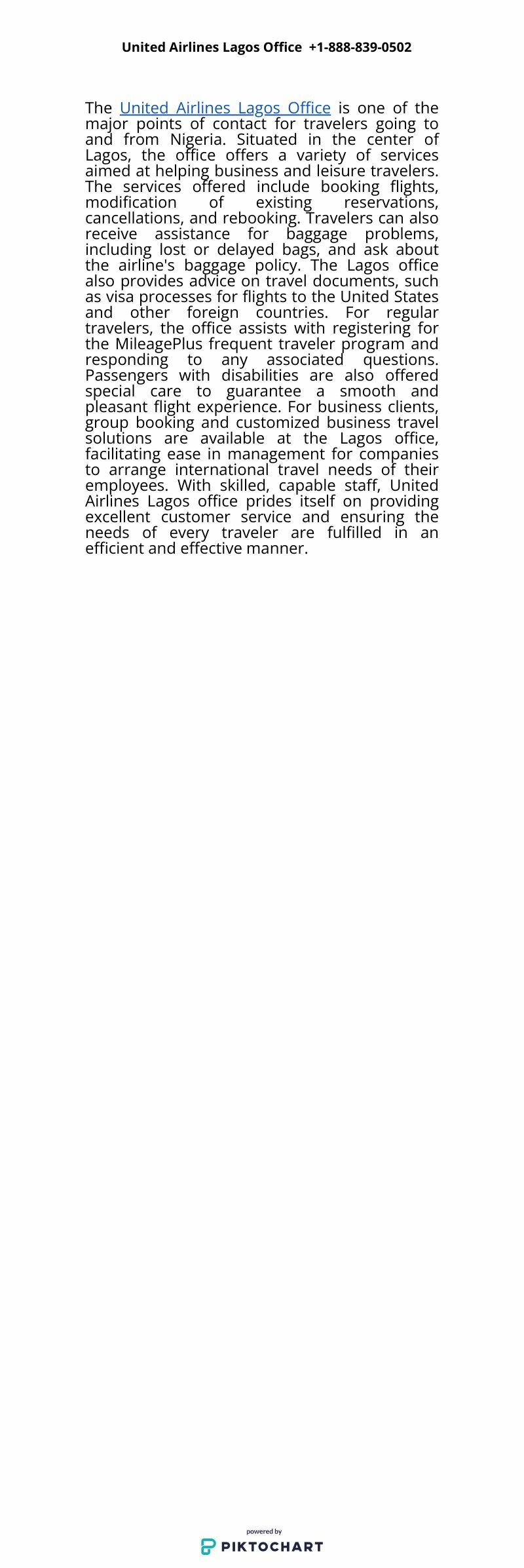 United Airlines Lagos Office +1-888-839-0502

The United Airlines Lagos Office is one of the major points of contact for travelers going to and from Nigeria. Situated in the center of Lagos, the office offers a variety of services aimed at helping business and leisure travelers. The services offered include booking flights, modification of existing reservations, cancellations, and rebooking. Travelers can also receive assistance for baggage problems, including lost or delayed bags, and ask about the airline's baggage policy. The Lagos office also provides advice on travel documents, such as visa processes for flights to the United States and other foreign countries. For regular travelers, the office assists with registering for the MileagePlus frequent traveler program and responding to any associated questions. Passengers with disabilities are also offered special care to guarantee a smooth and pleasant flight experience. For business clients, group booking and customized business travel solutions are available at the Lagos office, facilitating ease in management for companies to arrange international travel needs of their employees. With skilled, capable staff, United Airlines Lagos office prides itself on providing excellent customer service and ensuring the needs of every traveler are fulfilled in an efficient and effective manner.

powered by
PIKTOCHART