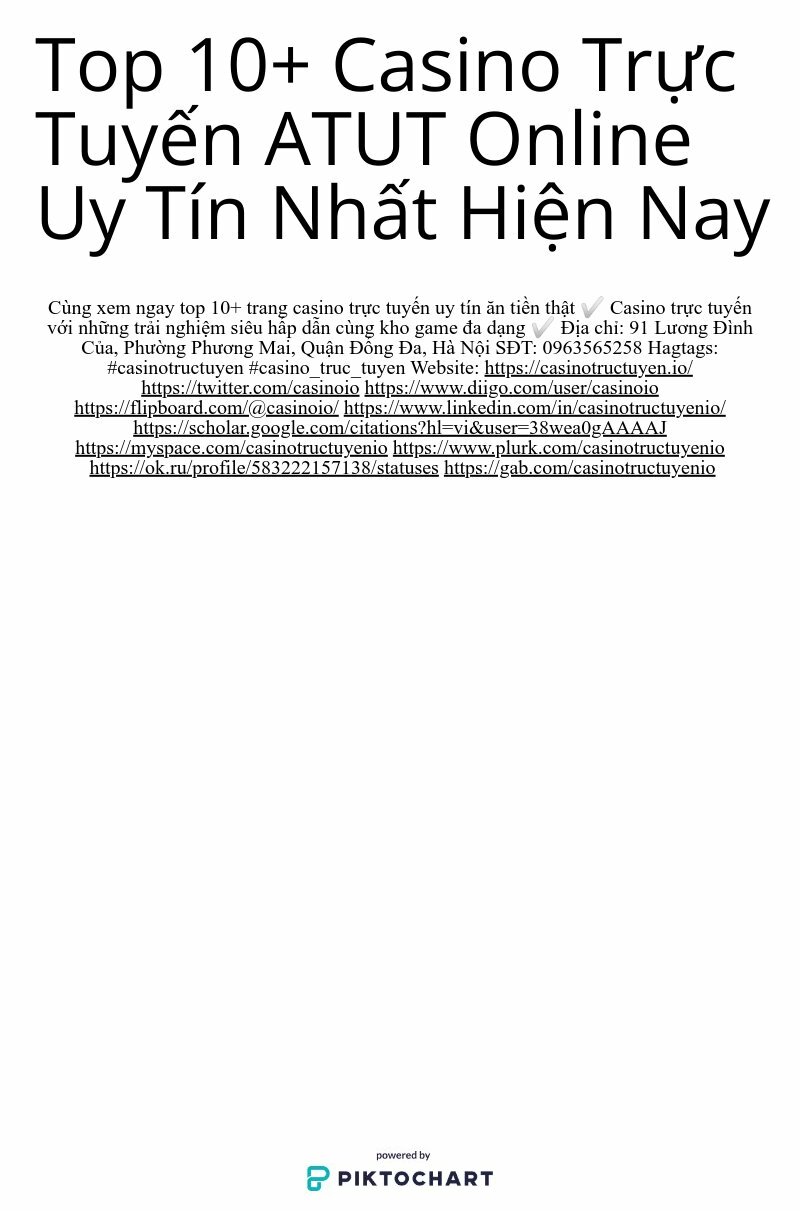 Top 10+ Casino Trực Tuyến ATUT Online Uy Tín Nhất Hiện Nay

Cùng xem ngay top 10+ trang casino trực tuyến uy tín ăn tiền thật ✔️ Casino trực tuyến với những trải nghiệm siêu hấp dẫn cùng kho game đa dạng ✔️ Địa chỉ: 91 Lương Đình Của, Phường Phương Mai, Quận Đống Đa, Hà Nội SĐT: 0963565258 Hagtags: #casinotructuyen #casino_truc_tuyen Website: https://casinotructuyen.io/ https://twitter.com/casinoio https://www.diigo.com/user/casinoio https://flipboard.com/@casinoio/ https://www.linkedin.com/in/casinotructuyenio/ https://scholar.google.com/citations?hl=vi&user=38wea0gAAAAJ https://myspace.com/casinotructuyenio https://www.plurk.com/casinotructuyenio https://ok.ru/profile/583222157138/statuses https://gab.com/casinotructuyenio

powered by
PIKTOCHART