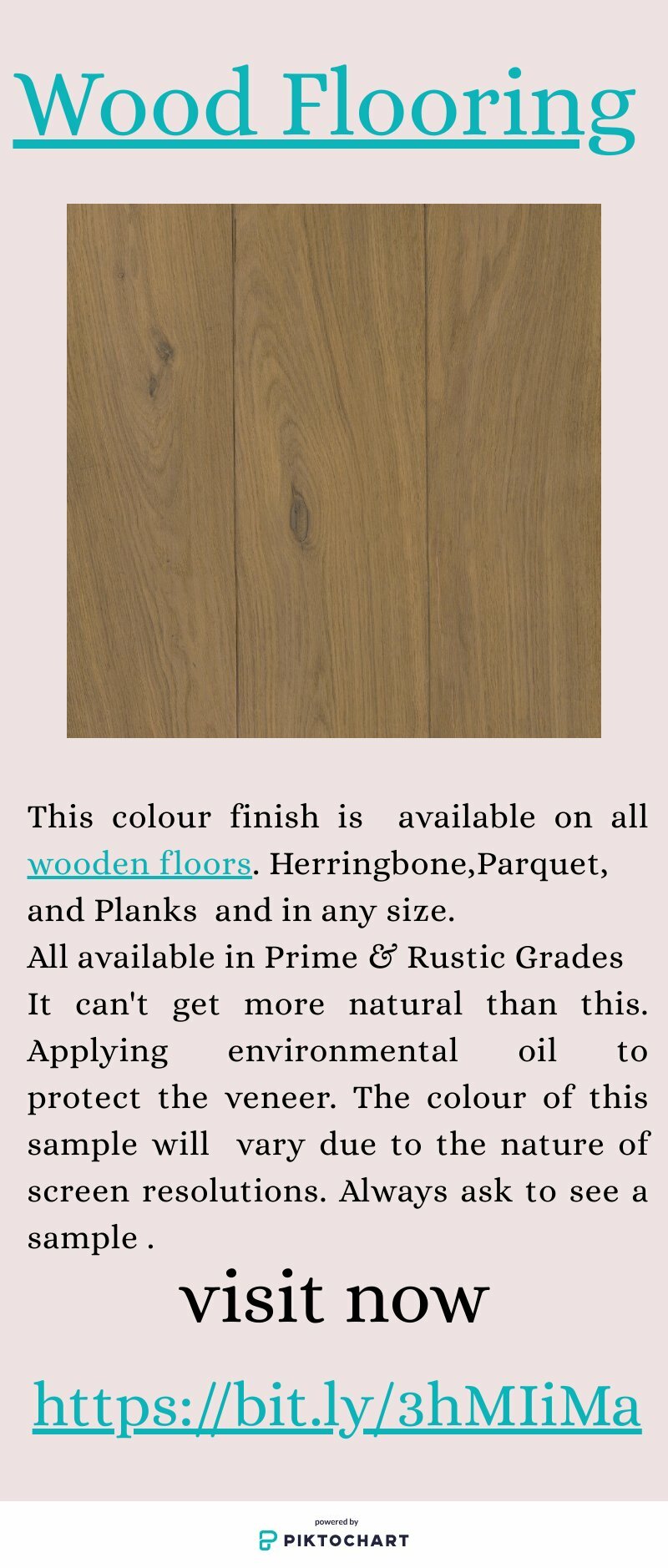 Wood Flooring

This colour finish is available on all wooden floors. Herringbone,Parquet, and Planks and in any size.
All available in Prime & Rustic Grades
It can't get more natural than this. Applying environmental oil to protect the veneer. The colour of this sample will vary due to the nature of screen resolutions. Always ask to see a sample .

visit now

https://bit.ly/3hMIiMa

powered by
PIKTOCHART