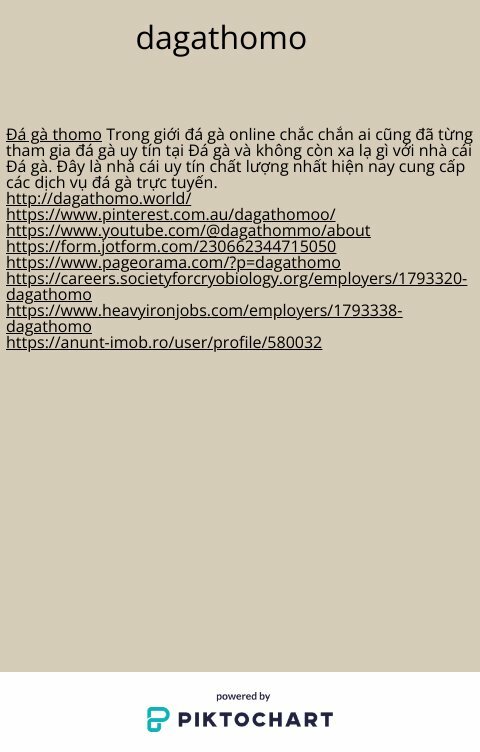 dagathomo

Đá gà thomo Trong giới đá gà online chắc chắn ai cũng đã từng tham gia đá gà uy tín tại Đá gà và không còn xa lạ gì với nhà cái Đá gà. Đây là nhà cái uy tín chất lượng nhất hiện nay cung cấp các dịch vụ đá gà trực tuyến.
http://dagathomo.world/
https://www.pinterest.com.au/dagathomoo/
https://www.youtube.com/@dagathommo/about
https://form.jotform.com/230662344715050
https://www.pageorama.com/?p=dagathomo
https://careers.societyforcryobiology.org/employers/1793320-dagathomo
https://www.heavyironjobs.com/employers/1793338-dagathomo
https://anunt-imob.ro/user/profile/580032

powered by
PIKTOCHART