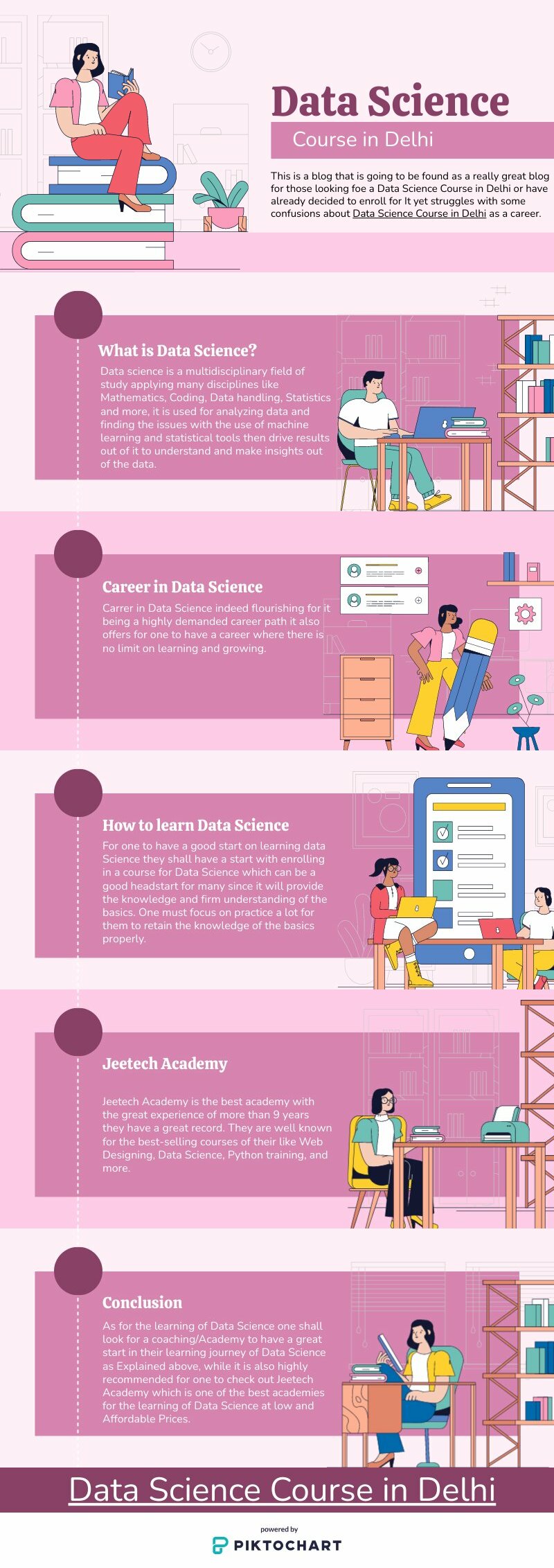 Data Science

Course in Delhi

This is a blog that is going to be found as a really great blog for those looking foe a Data Science Course in Delhi or have already decided to enroll for It yet struggles with some confusions about Data Science Course in Delhi as a career.

What is Data Science?

Data science is a multidisciplinary field of study applying many disciplines like Mathematics, Coding, Data handling, Statistics and more, it is used for analyzing data and finding the issues with the use of machine learning and statistical tools then drive results out of it to understand and make insights out of the data.

Career in Data Science

Carrer in Data Science indeed flourishing for it being a highly demanded career path it also offers for one to have a career where there is no limit on learning and growing.

How to learn Data Science

For one to have a good start on learning data Science they shall have a start with enrolling in a course for Data Science which can be a good headstart for many since it will provide the knowledge and firm understanding of the basics. One must focus on practice a lot for them to retain the knowledge of the basics properly.

Jeetech Academy

Jeetech Academy is the best academy with the great experience of more than 9 years they have a great record. They are well known for the best-selling courses of their like Web Designing, Data Science, Python training, and more.

Conclusion

As for the learning of Data Science one shall look for a coaching/Academy to have a great start in their learning journey of Data Science as Explained above, while it is also highly recommended for one to check out Jeetech Academy which is one of the best academies for the learning of Data Science at low and Affordable Prices.

Data Science Course in Delhi

powered by
PIKTOCHART