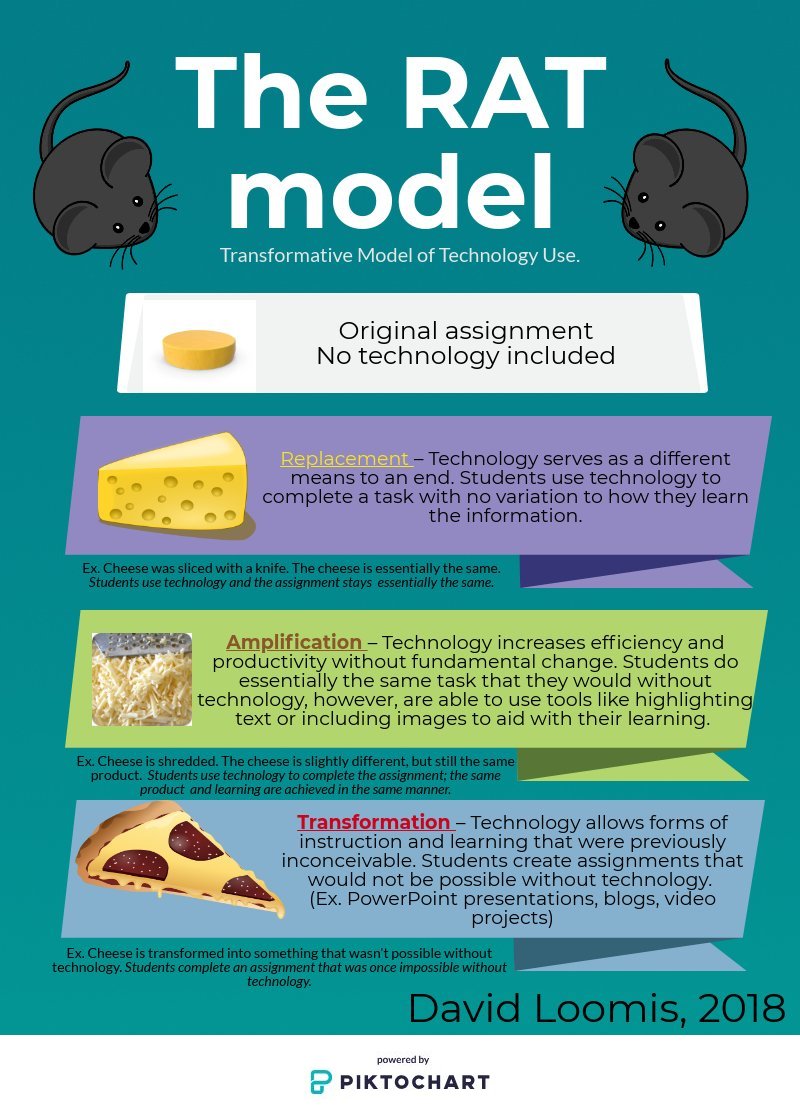 The RAT model

Transformative Model of Technology Use.

Original assignment
No technology included

Replacement – Technology serves as a different means to an end. Students use technology to complete a task with no variation to how they learn the information.

Ex. Cheese was sliced with a knife. The cheese is essentially the same. Students use technology and the assignment stays essentially the same.

Amplification – Technology increases efficiency and productivity without fundamental change. Students do essentially the same task that they would without technology, however, are able to use tools like highlighting text or including images to aid with their learning.

Ex. Cheese is shredded. The cheese is slightly different, but still the same product. Students use technology to complete the assignment; the same product and learning are achieved in the same manner.

Transformation – Technology allows forms of instruction and learning that were previously inconceivable. Students create assignments that would not be possible without technology. (Ex. PowerPoint presentations, blogs, video projects)

Ex. Cheese is transformed into something that wasn't possible without technology. Students complete an assignment that was once impossible without technology.

David Loomis, 2018

powered by
PIKTOCHART