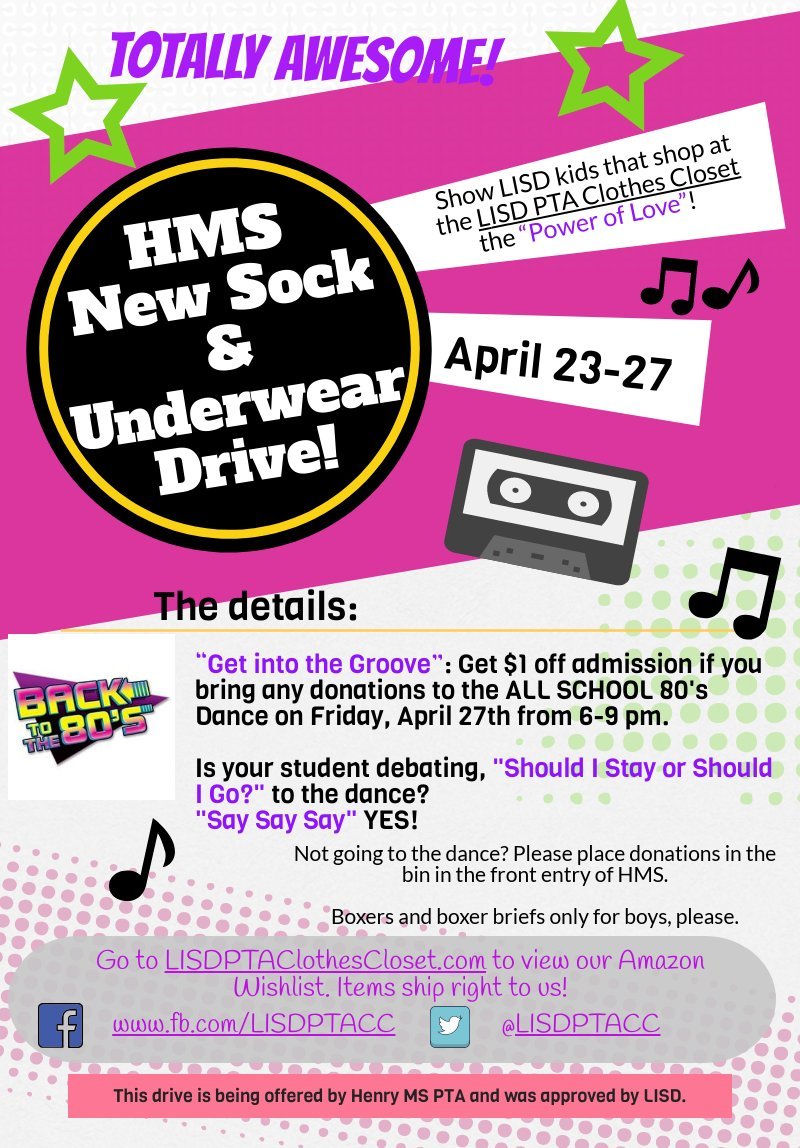 TOTALLY AWESOME!

HMS New Sock & Underwear Drive!

Show LISD kids that shop at the LISD PTA Clothes Closet the "Power of Love"!

April 23-27

The details:

BACK TO THE 80'S

"Get into the Groove": Get $1 off admission if you bring any donations to the ALL SCHOOL 80's Dance on Friday, April 27th from 6-9 pm.

Is your student debating, "Should I Stay or Should I Go?" to the dance?
"Say Say Say" YES!

Not going to the dance? Please place donations in the bin in the front entry of HMS.

Boxers and boxer briefs only for boys, please.

Go to LISDPTAClothesCloset.com to view our Amazon Wishlist. Items ship right to us!

www.fb.com/LISDPTACC @LISDPTACC

This drive is being offered by Henry MS PTA and was approved by LISD.