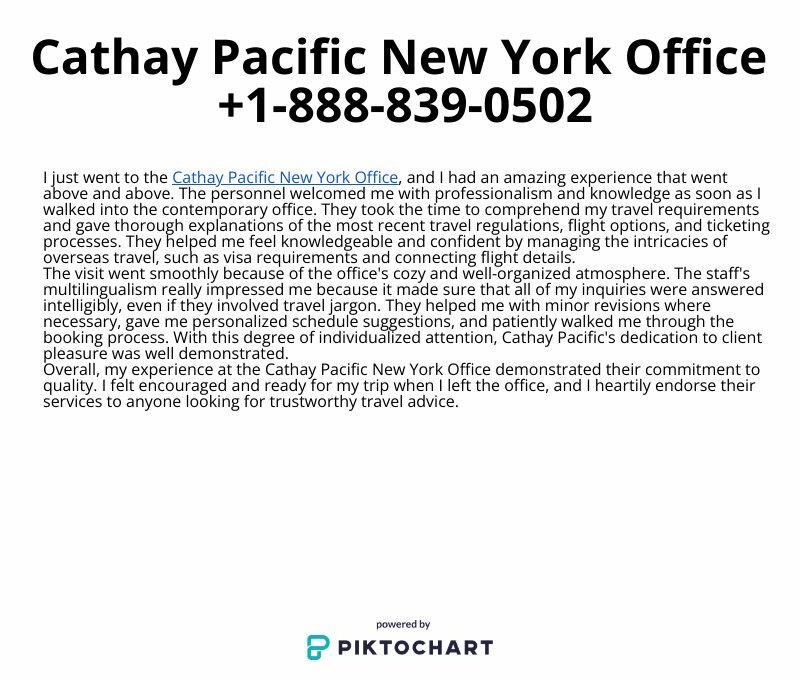 Cathay Pacific New York Office +1-888-839-0502

I just went to the Cathay Pacific New York Office, and I had an amazing experience that went above and above. The personnel welcomed me with professionalism and knowledge as soon as I walked into the contemporary office. They took the time to comprehend my travel requirements and gave thorough explanations of the most recent travel regulations, flight options, and ticketing processes. They helped me feel knowledgeable and confident by managing the intricacies of overseas travel, such as visa requirements and connecting flight details.
The visit went smoothly because of the office's cozy and well-organized atmosphere. The staff's multilingualism really impressed me because it made sure that all of my inquiries were answered intelligibly, even if they involved travel jargon. They helped me with minor revisions where necessary, gave me personalized schedule suggestions, and patiently walked me through the booking process. With this degree of individualized attention, Cathay Pacific's dedication to client pleasure was well demonstrated.
Overall, my experience at the Cathay Pacific New York Office demonstrated their commitment to quality. I felt encouraged and ready for my trip when I left the office, and I heartily endorse their services to anyone looking for trustworthy travel advice.

powered by
PIKTOCHART