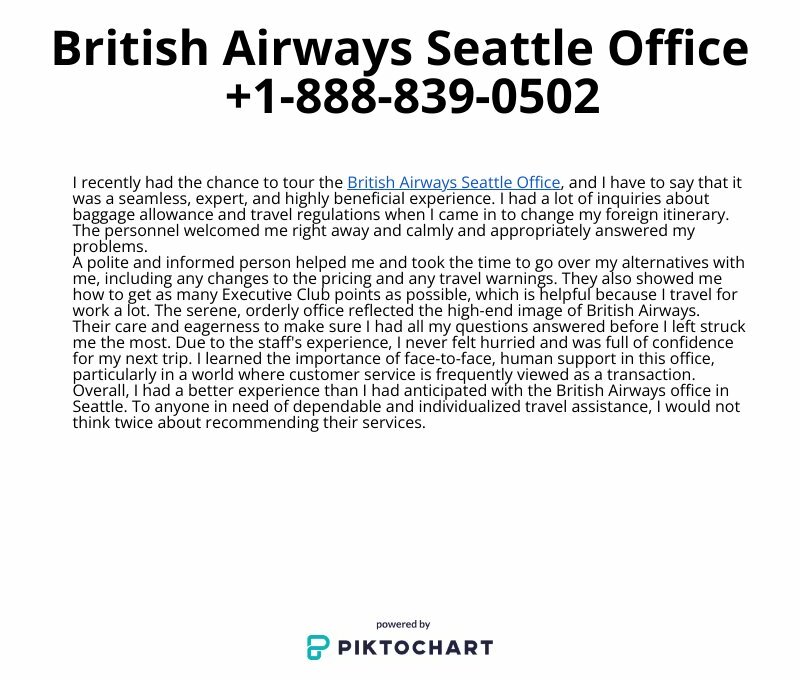 British Airways Seattle Office +1-888-839-0502

I recently had the chance to tour the British Airways Seattle Office, and I have to say that it was a seamless, expert, and highly beneficial experience. I had a lot of inquiries about baggage allowance and travel regulations when I came in to change my foreign itinerary. The personnel welcomed me right away and calmly and appropriately answered my problems.
A polite and informed person helped me and took the time to go over my alternatives with me, including any changes to the pricing and any travel warnings. They also showed me how to get as many Executive Club points as possible, which is helpful because I travel for work a lot. The serene, orderly office reflected the high-end image of British Airways. Their care and eagerness to make sure I had all my questions answered before I left struck me the most. Due to the staff's experience, I never felt hurried and was full of confidence for my next trip. I learned the importance of face-to-face, human support in this office, particularly in a world where customer service is frequently viewed as a transaction. Overall, I had a better experience than I had anticipated with the British Airways office in Seattle. To anyone in need of dependable and individualized travel assistance, I would not think twice about recommending their services.

powered by
PIKTOCHART