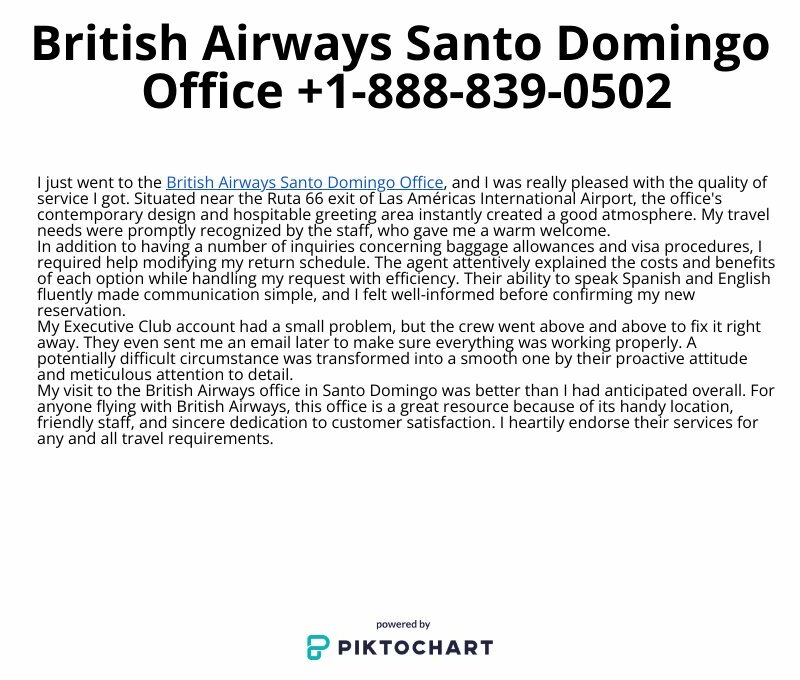 British Airways Santo Domingo Office +1-888-839-0502

I just went to the British Airways Santo Domingo Office, and I was really pleased with the quality of service I got. Situated near the Ruta 66 exit of Las Américas International Airport, the office's contemporary design and hospitable greeting area instantly created a good atmosphere. My travel needs were promptly recognized by the staff, who gave me a warm welcome.
In addition to having a number of inquiries concerning baggage allowances and visa procedures, I required help modifying my return schedule. The agent attentively explained the costs and benefits of each option while handling my request with efficiency. Their ability to speak Spanish and English fluently made communication simple, and I felt well-informed before confirming my new reservation.
My Executive Club account had a small problem, but the crew went above and above to fix it right away. They even sent me an email later to make sure everything was working properly. A potentially difficult circumstance was transformed into a smooth one by their proactive attitude and meticulous attention to detail.
My visit to the British Airways office in Santo Domingo was better than I had anticipated overall. For anyone flying with British Airways, this office is a great resource because of its handy location, friendly staff, and sincere dedication to customer satisfaction. I heartily endorse their services for any and all travel requirements.

powered by
PIKTOCHART