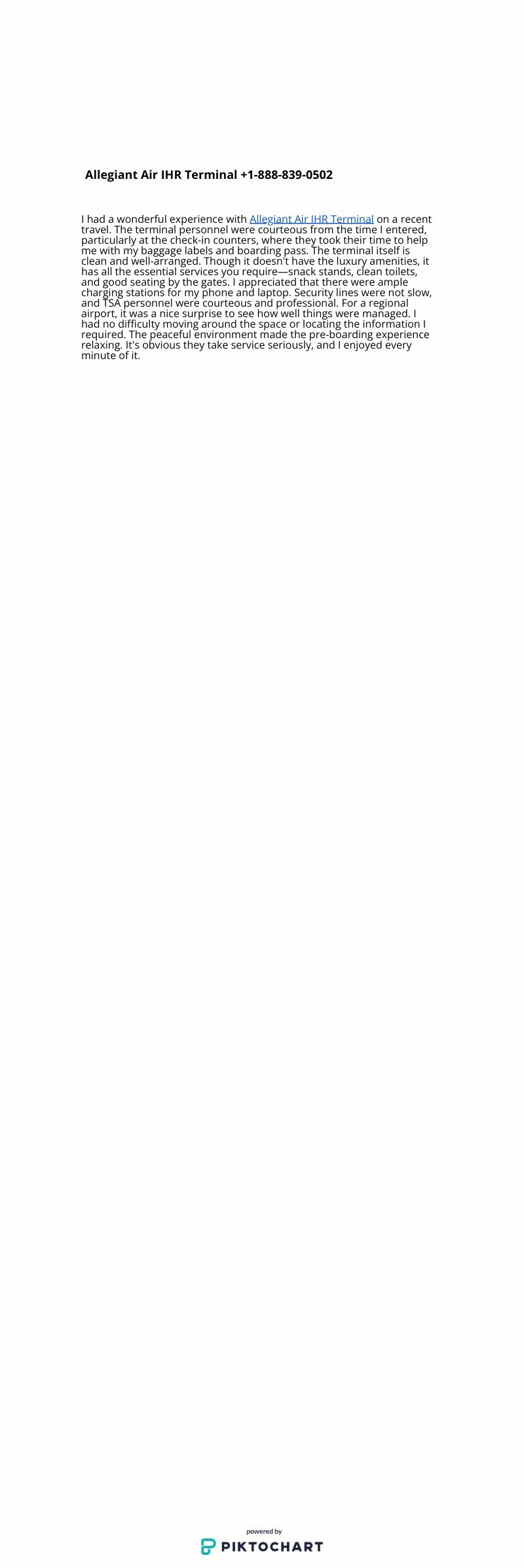 Allegiant Air IHR Terminal +1-888-839-0502

I had a wonderful experience with Allegiant Air IHR Terminal on a recent travel. The terminal personnel were courteous from the time I entered, particularly at the check-in counters, where they took their time to help me with my baggage labels and boarding pass. The terminal itself is clean and well-arranged. Though it doesn't have the luxury amenities, it has all the essential services you require—snack stands, clean toilets, and good seating by the gates. I appreciated that there were ample charging stations for my phone and laptop. Security lines were not slow, and TSA personnel were courteous and professional. For a regional airport, it was a nice surprise to see how well things were managed. I had no difficulty moving around the space or locating the information I required. The peaceful environment made the pre-boarding experience relaxing. It's obvious they take service seriously, and I enjoyed every minute of it.

powered by
PIKTOCHART