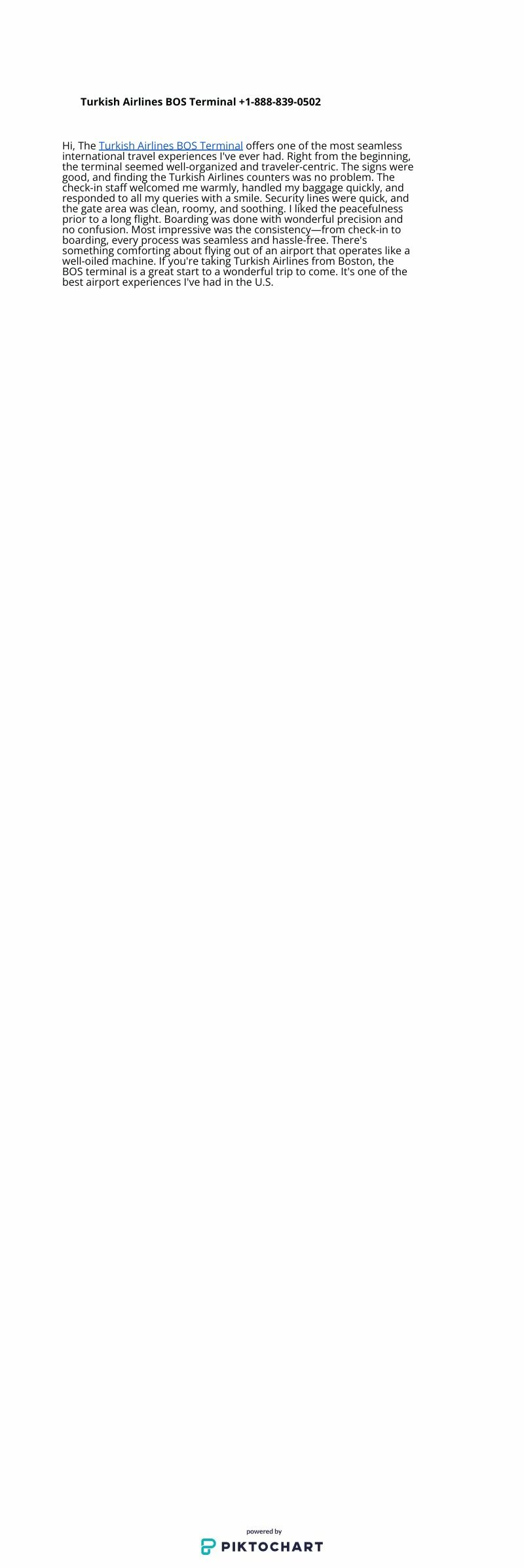 Turkish Airlines BOS Terminal +1-888-839-0502

Hi, The Turkish Airlines BOS Terminal offers one of the most seamless international travel experiences I've ever had. Right from the beginning, the terminal seemed well-organized and traveler-centric. The signs were good, and finding the Turkish Airlines counters was no problem. The check-in staff welcomed me warmly, handled my baggage quickly, and responded to all my queries with a smile. Security lines were quick, and the gate area was clean, roomy, and soothing. I liked the peacefulness prior to a long flight. Boarding was done with wonderful precision and no confusion. Most impressive was the consistency—from check-in to boarding, every process was seamless and hassle-free. There's something comforting about flying out of an airport that operates like a well-oiled machine. If you're taking Turkish Airlines from Boston, the BOS terminal is a great start to a wonderful trip to come. It's one of the best airport experiences I've had in the U.S.

powered by
PIKTOCHART