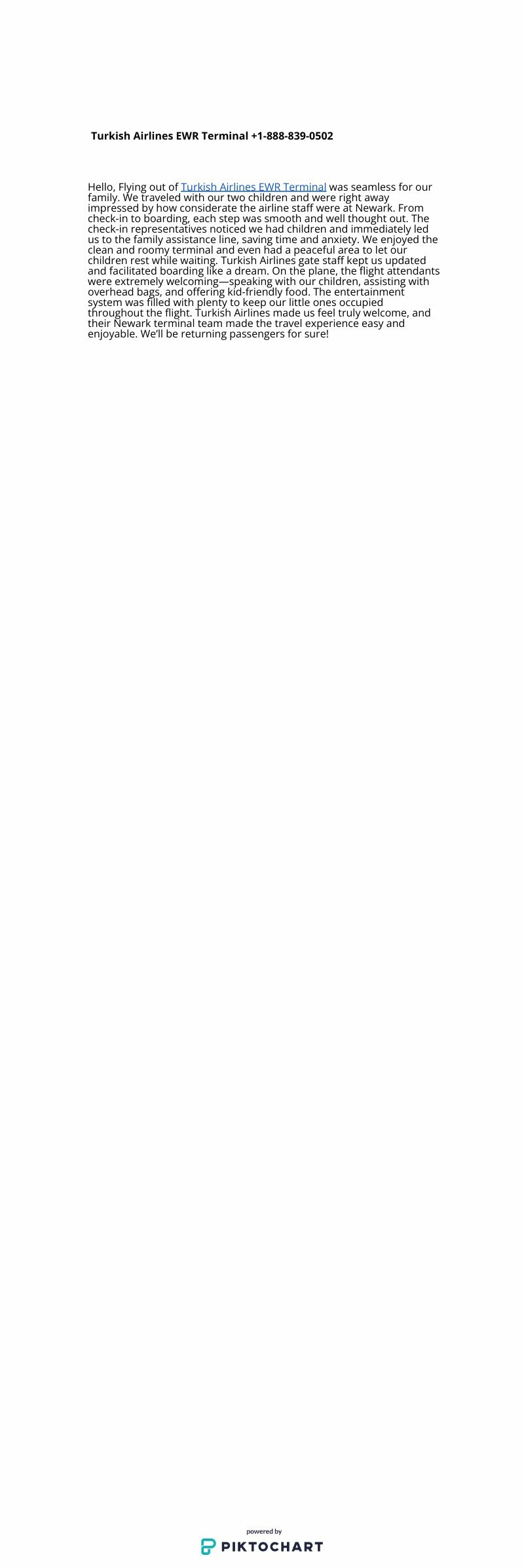 Turkish Airlines EWR Terminal +1-888-839-0502

Hello, Flying out of Turkish Airlines EWR Terminal was seamless for our family. We traveled with our two children and were right away impressed by how considerate the airline staff were at Newark. From check-in to boarding, each step was smooth and well thought out. The check-in representatives noticed we had children and immediately led us to the family assistance line, saving time and anxiety. We enjoyed the clean and roomy terminal and even had a peaceful area to let our children rest while waiting. Turkish Airlines gate staff kept us updated and facilitated boarding like a dream. On the plane, the flight attendants were extremely welcoming—speaking with our children, assisting with overhead bags, and offering kid-friendly food. The entertainment system was filled with plenty to keep our little ones occupied throughout the flight. Turkish Airlines made us feel truly welcome, and their Newark terminal team made the travel experience easy and enjoyable. We'll be returning passengers for sure!

powered by
PIKTOCHART