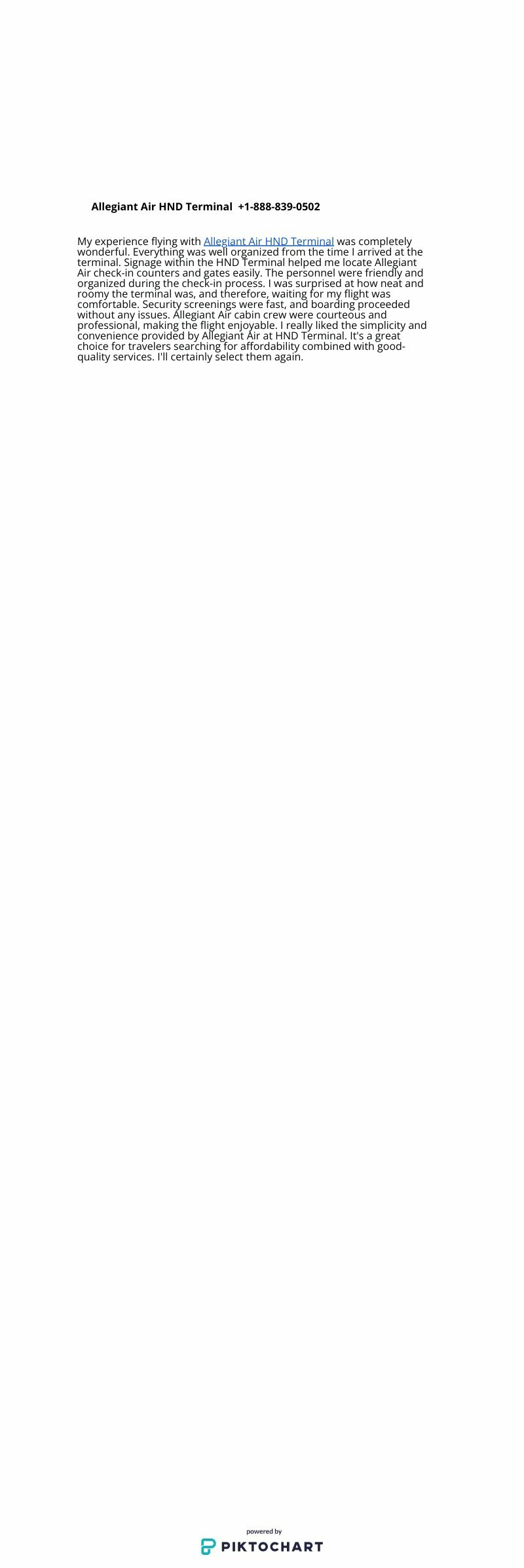 Allegiant Air HND Terminal +1-888-839-0502

My experience flying with Allegiant Air HND Terminal was completely wonderful. Everything was well organized from the time I arrived at the terminal. Signage within the HND Terminal helped me locate Allegiant Air check-in counters and gates easily. The personnel were friendly and organized during the check-in process. I was surprised at how neat and roomy the terminal was, and therefore, waiting for my flight was comfortable. Security screenings were fast, and boarding proceeded without any issues. Allegiant Air cabin crew were courteous and professional, making the flight enjoyable. I really liked the simplicity and convenience provided by Allegiant Air at HND Terminal. It's a great choice for travelers searching for affordability combined with good-quality services. I'll certainly select them again.

powered by
PIKTOCHART