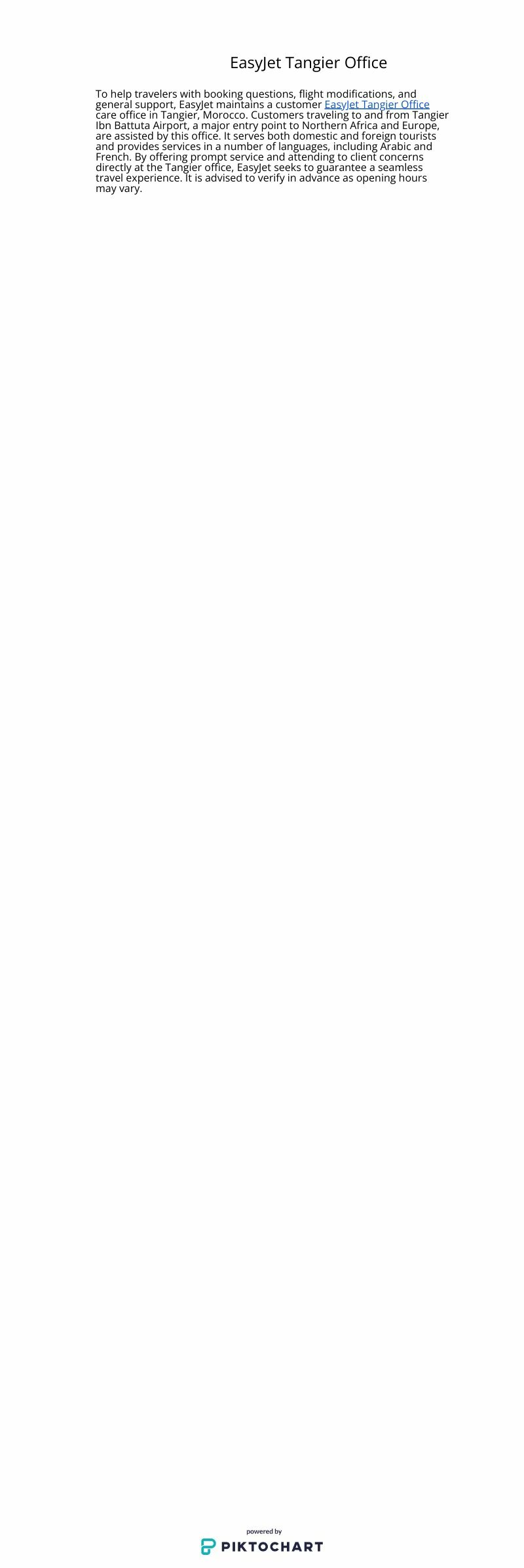 EasyJet Tangier Office

To help travelers with booking questions, flight modifications, and general support, EasyJet maintains a customer EasyJet Tangier Office care office in Tangier, Morocco. Customers traveling to and from Tangier Ibn Battuta Airport, a major entry point to Northern Africa and Europe, are assisted by this office. It serves both domestic and foreign tourists and provides services in a number of languages, including Arabic and French. By offering prompt service and attending to client concerns directly at the Tangier office, EasyJet seeks to guarantee a seamless travel experience. It is advised to verify in advance as opening hours may vary.

powered by
PIKTOCHART