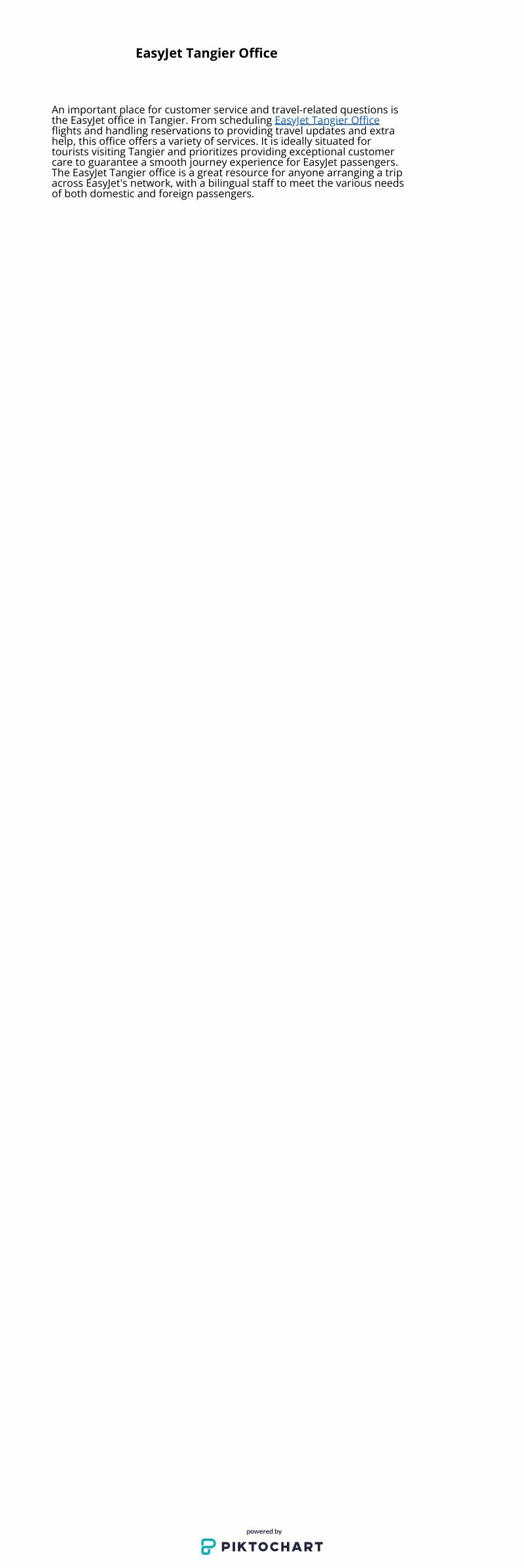 EasyJet Tangier Office

An important place for customer service and travel-related questions is the EasyJet office in Tangier. From scheduling EasyJet Tangier Office flights and handling reservations to providing travel updates and extra help, this office offers a variety of services. It is ideally situated for tourists visiting Tangier and prioritizes providing exceptional customer care to guarantee a smooth journey experience for EasyJet passengers. The EasyJet Tangier office is a great resource for anyone arranging a trip across EasyJet's network, with a bilingual staff to meet the various needs of both domestic and foreign passengers.

powered by
PIKTOCHART