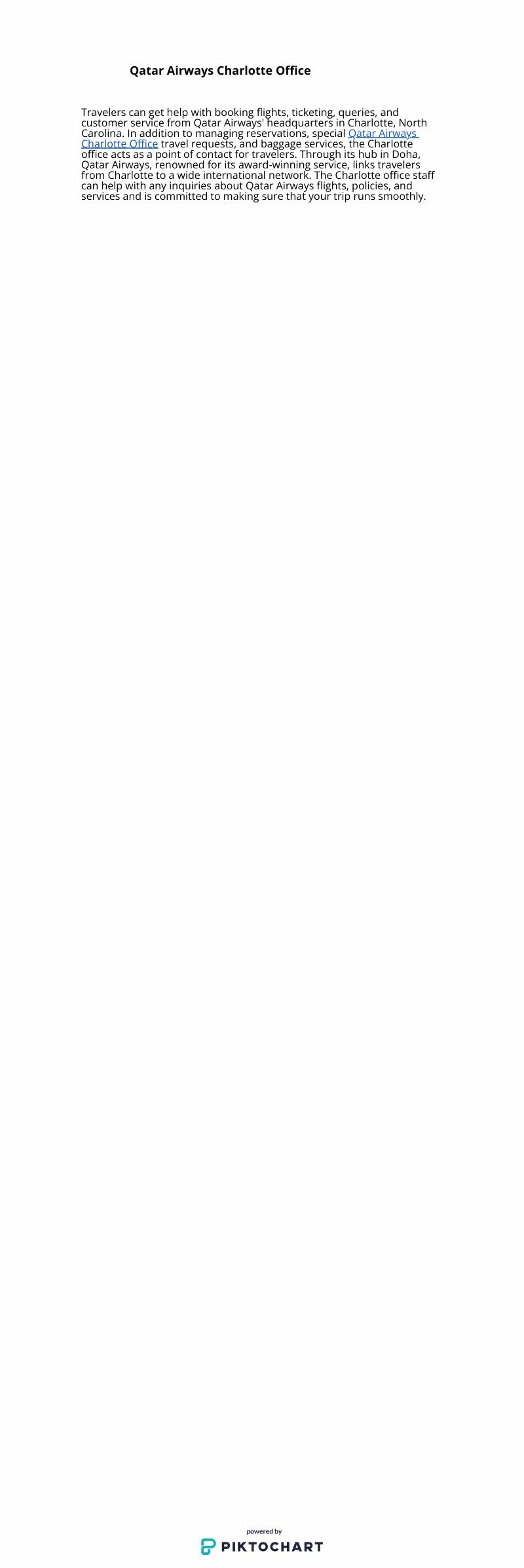 Qatar Airways Charlotte Office

Travelers can get help with booking flights, ticketing, queries, and customer service from Qatar Airways' headquarters in Charlotte, North Carolina. In addition to managing reservations, special Qatar Airways Charlotte Office travel requests, and baggage services, the Charlotte office acts as a point of contact for travelers. Through its hub in Doha, Qatar Airways, renowned for its award-winning service, links travelers from Charlotte to a wide international network. The Charlotte office staff can help with any inquiries about Qatar Airways flights, policies, and services and is committed to making sure that your trip runs smoothly.

powered by
PIKTOCHART