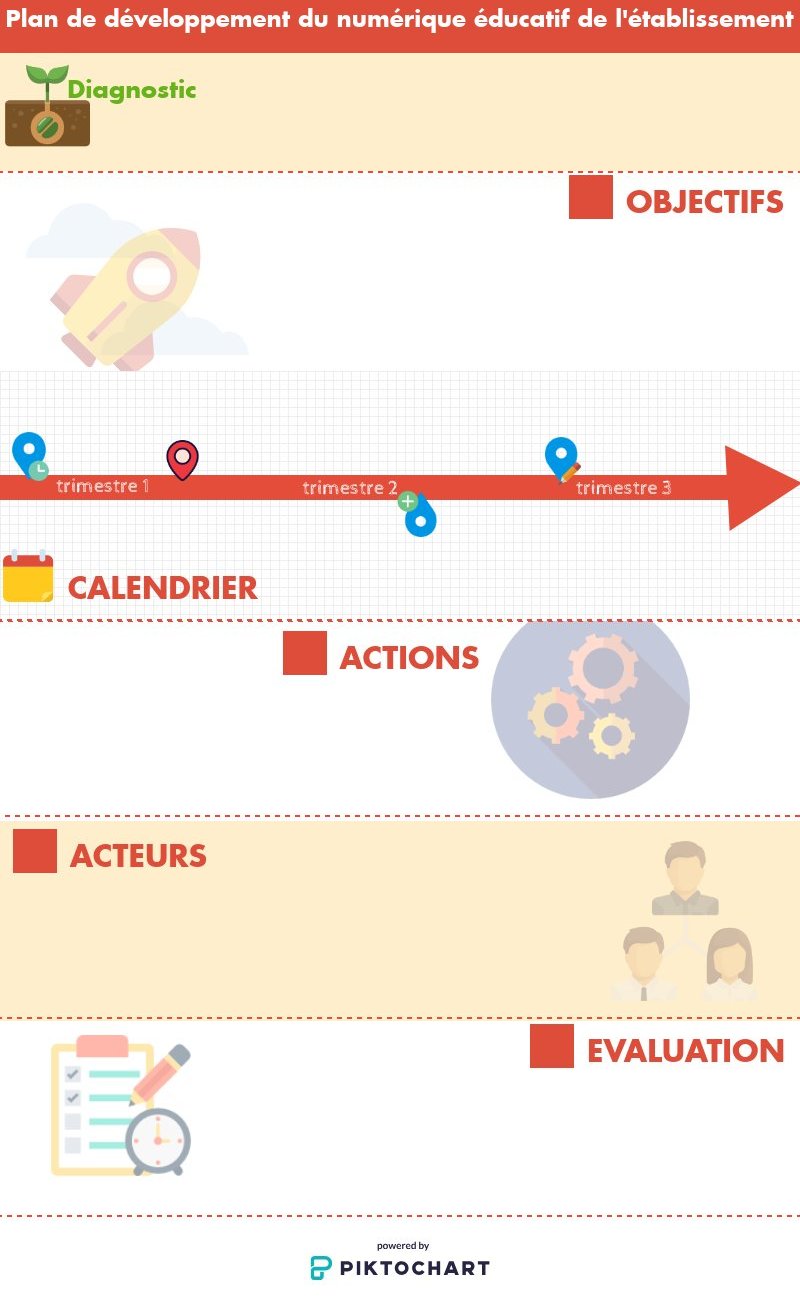 Plan de développement du numérique éducatif de l'établissement

Diagnostic

OBJECTIFS

trimestre 1

trimestre 2

trimestre 3

CALENDRIER

ACTIONS

ACTEURS

EVALUATION

powered by
PIKTOCHART