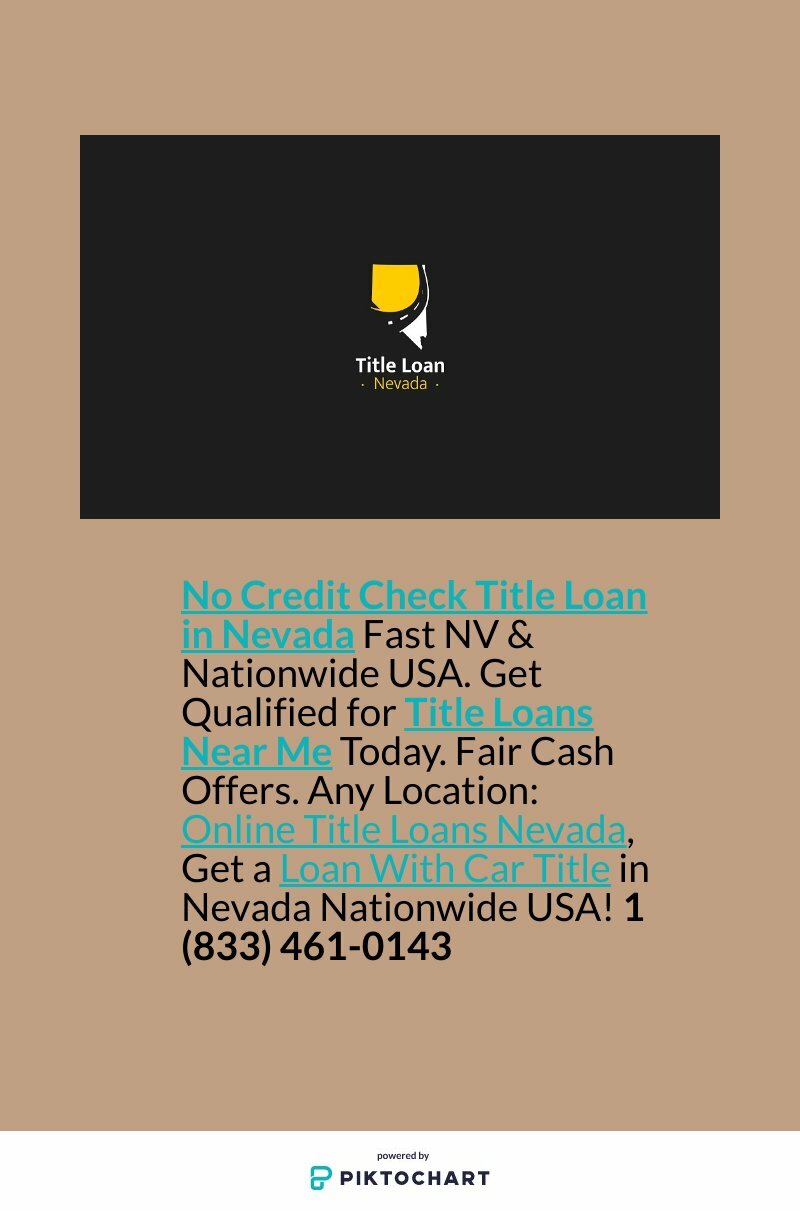 Title Loan
· Nevada ·

No Credit Check Title Loan in Nevada Fast NV & Nationwide USA. Get Qualified for Title Loans Near Me Today. Fair Cash Offers. Any Location: Online Title Loans Nevada, Get a Loan With Car Title in Nevada Nationwide USA! 1 (833) 461-0143

powered by
PIKTOCHART