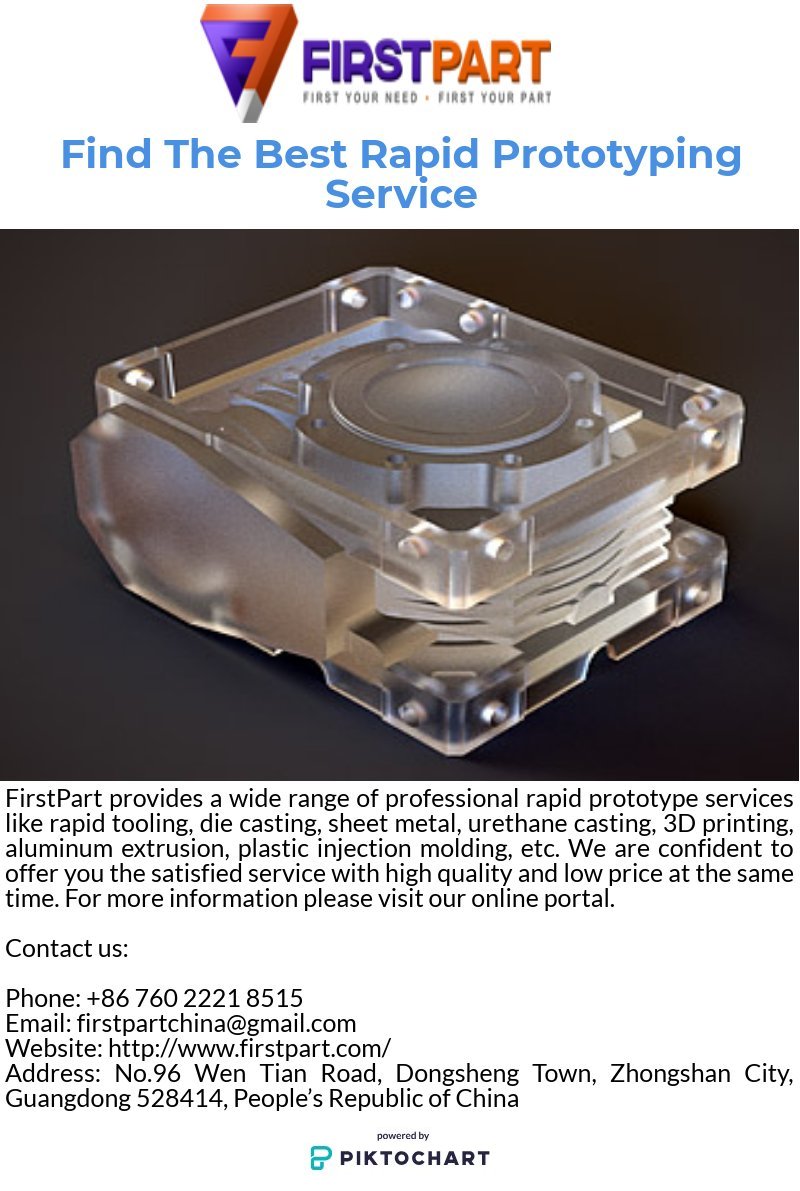 FIRSTPART
FIRST YOUR NEED • FIRST YOUR PART

Find The Best Rapid Prototyping Service

FirstPart provides a wide range of professional rapid prototype services like rapid tooling, die casting, sheet metal, urethane casting, 3D printing, aluminum extrusion, plastic injection molding, etc. We are confident to offer you the satisfied service with high quality and low price at the same time. For more information please visit our online portal.

Contact us:

Phone: +86 760 2221 8515
Email: firstpartchina@gmail.com
Website: http://www.firstpart.com/
Address: No.96 Wen Tian Road, Dongsheng Town, Zhongshan City, Guangdong 528414, People's Republic of China

powered by
PIKTOCHART