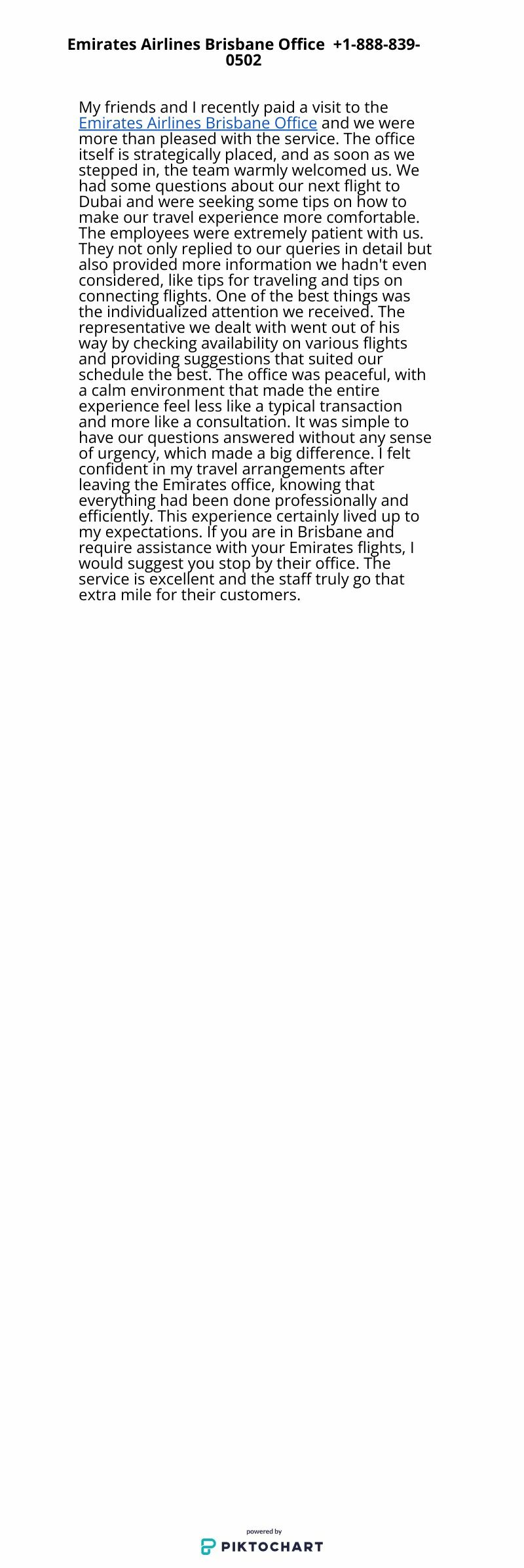 Emirates Airlines Brisbane Office +1-888-839-0502

My friends and I recently paid a visit to the Emirates Airlines Brisbane Office and we were more than pleased with the service. The office itself is strategically placed, and as soon as we stepped in, the team warmly welcomed us. We had some questions about our next flight to Dubai and were seeking some tips on how to make our travel experience more comfortable. The employees were extremely patient with us. They not only replied to our queries in detail but also provided more information we hadn't even considered, like tips for traveling and tips on connecting flights. One of the best things was the individualized attention we received. The representative we dealt with went out of his way by checking availability on various flights and providing suggestions that suited our schedule the best. The office was peaceful, with a calm environment that made the entire experience feel less like a typical transaction and more like a consultation. It was simple to have our questions answered without any sense of urgency, which made a big difference. I felt confident in my travel arrangements after leaving the Emirates office, knowing that everything had been done professionally and efficiently. This experience certainly lived up to my expectations. If you are in Brisbane and require assistance with your Emirates flights, I would suggest you stop by their office. The service is excellent and the staff truly go that extra mile for their customers.

powered by
PIKTOCHART