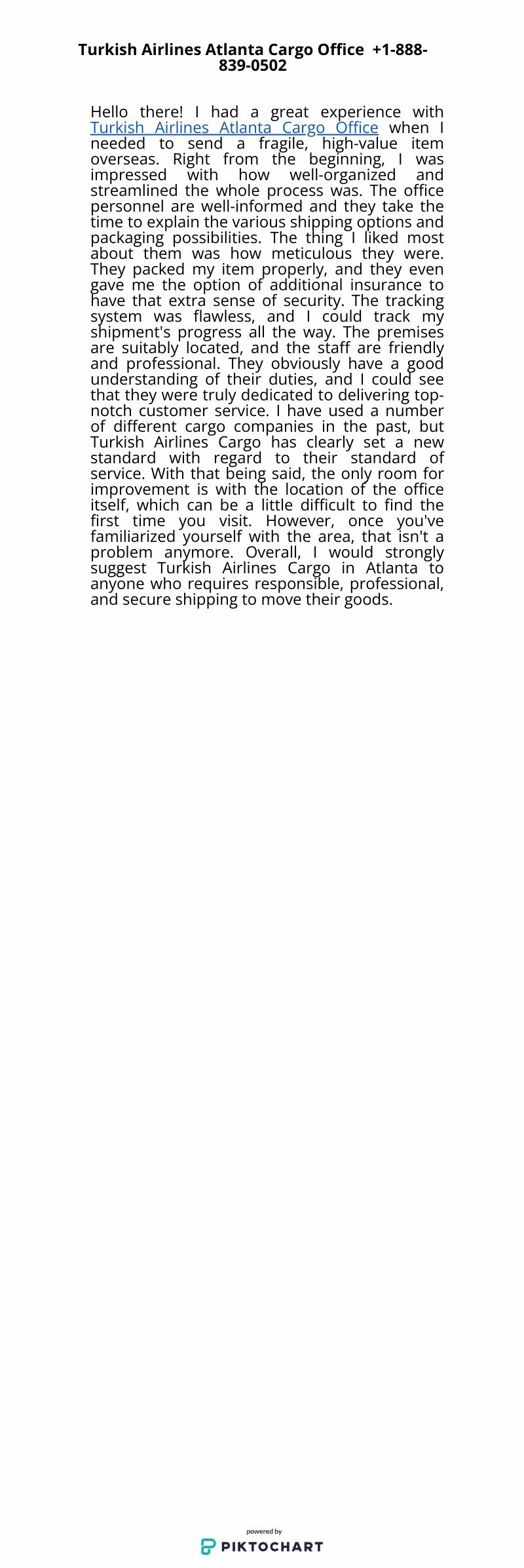 Turkish Airlines Atlanta Cargo Office +1-888-839-0502

Hello there! I had a great experience with Turkish Airlines Atlanta Cargo Office when I needed to send a fragile, high-value item overseas. Right from the beginning, I was impressed with how well-organized and streamlined the whole process was. The office personnel are well-informed and they take the time to explain the various shipping options and packaging possibilities. The thing I liked most about them was how meticulous they were. They packed my item properly, and they even gave me the option of additional insurance to have that extra sense of security. The tracking system was flawless, and I could track my shipment's progress all the way. The premises are suitably located, and the staff are friendly and professional. They obviously have a good understanding of their duties, and I could see that they were truly dedicated to delivering top-notch customer service. I have used a number of different cargo companies in the past, but Turkish Airlines Cargo has clearly set a new standard with regard to their standard of service. With that being said, the only room for improvement is with the location of the office itself, which can be a little difficult to find the first time you visit. However, once you've familiarized yourself with the area, that isn't a problem anymore. Overall, I would strongly suggest Turkish Airlines Cargo in Atlanta to anyone who requires responsible, professional, and secure shipping to move their goods.

powered by
PIKTOCHART