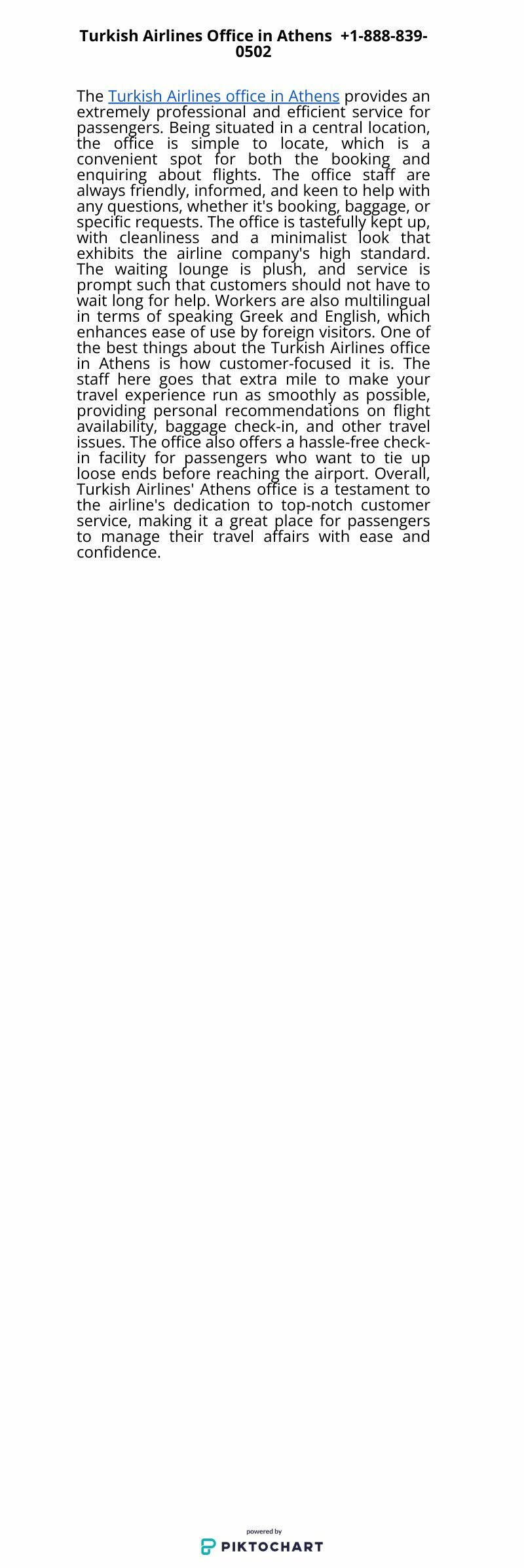 Turkish Airlines Office in Athens +1-888-839-0502

The Turkish Airlines office in Athens provides an extremely professional and efficient service for passengers. Being situated in a central location, the office is simple to locate, which is a convenient spot for both the booking and enquiring about flights. The office staff are always friendly, informed, and keen to help with any questions, whether it's booking, baggage, or specific requests. The office is tastefully kept up, with cleanliness and a minimalist look that exhibits the airline company's high standard. The waiting lounge is plush, and service is prompt such that customers should not have to wait long for help. Workers are also multilingual in terms of speaking Greek and English, which enhances ease of use by foreign visitors. One of the best things about the Turkish Airlines office in Athens is how customer-focused it is. The staff here goes that extra mile to make your travel experience run as smoothly as possible, providing personal recommendations on flight availability, baggage check-in, and other travel issues. The office also offers a hassle-free check-in facility for passengers who want to tie up loose ends before reaching the airport. Overall, Turkish Airlines' Athens office is a testament to the airline's dedication to top-notch customer service, making it a great place for passengers to manage their travel affairs with ease and confidence.

powered by
PIKTOCHART