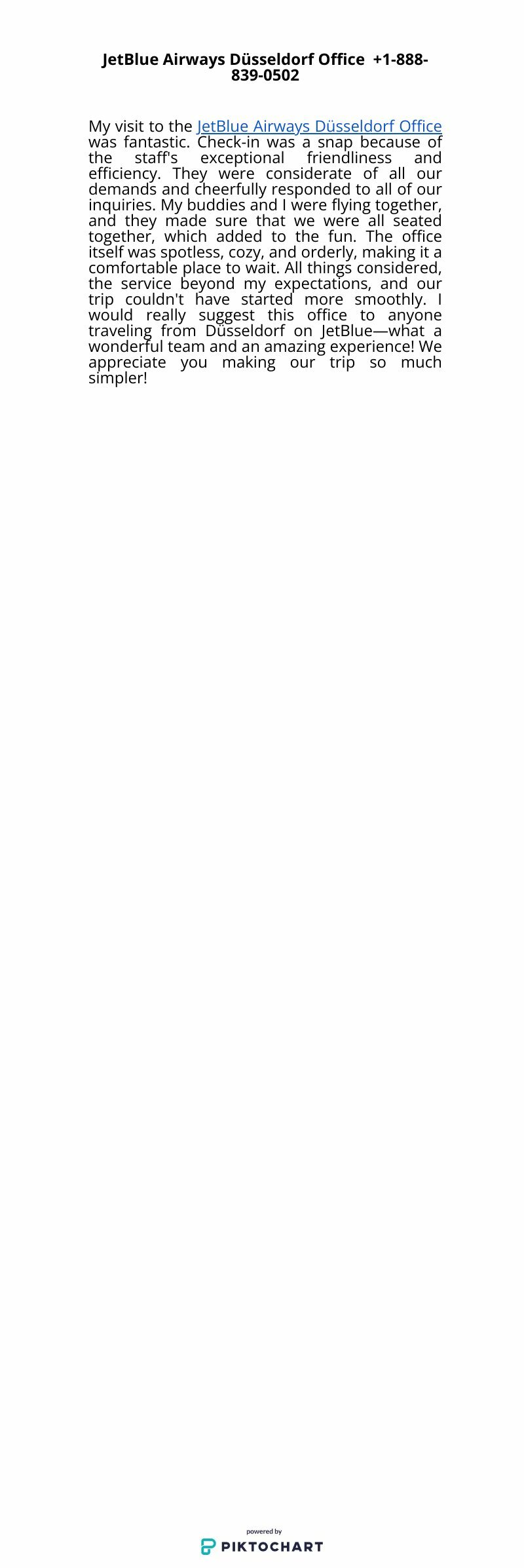 JetBlue Airways Düsseldorf Office +1-888-839-0502

My visit to the JetBlue Airways Düsseldorf Office was fantastic. Check-in was a snap because of the staff's exceptional friendliness and efficiency. They were considerate of all our demands and cheerfully responded to all of our inquiries. My buddies and I were flying together, and they made sure that we were all seated together, which added to the fun. The office itself was spotless, cozy, and orderly, making it a comfortable place to wait. All things considered, the service beyond my expectations, and our trip couldn't have started more smoothly. I would really suggest this office to anyone traveling from Düsseldorf on JetBlue—what a wonderful team and an amazing experience! We appreciate you making our trip so much simpler!

powered by
PIKTOCHART