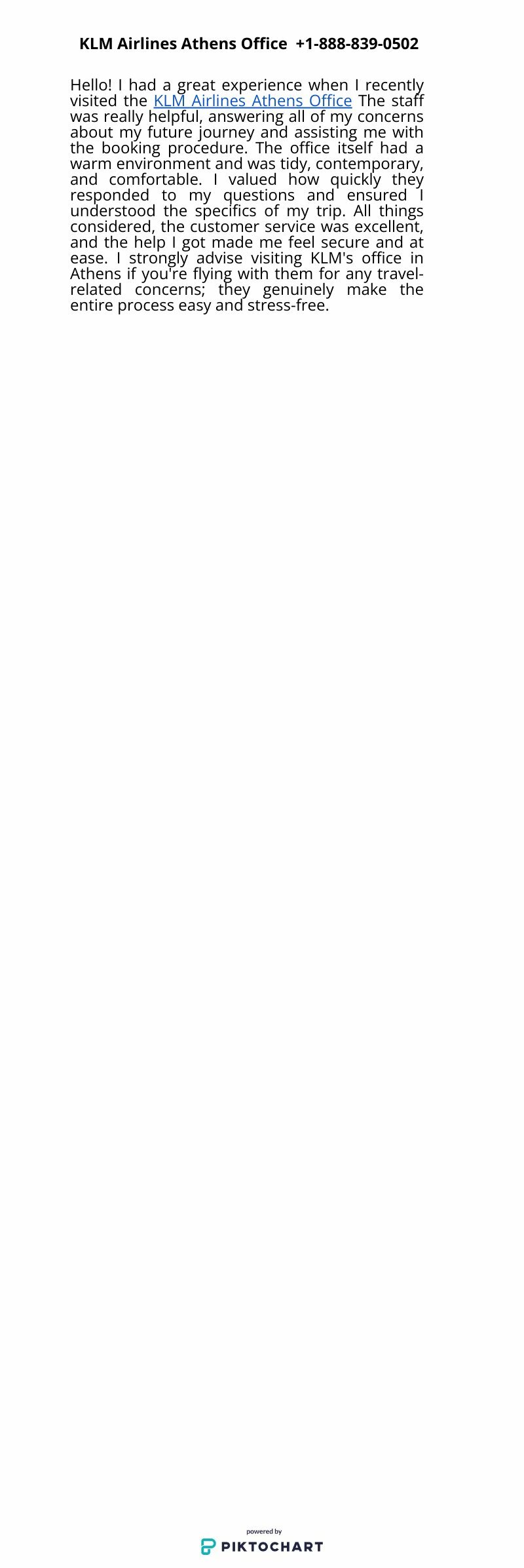 KLM Airlines Athens Office +1-888-839-0502

Hello! I had a great experience when I recently visited the KLM Airlines Athens Office The staff was really helpful, answering all of my concerns about my future journey and assisting me with the booking procedure. The office itself had a warm environment and was tidy, contemporary, and comfortable. I valued how quickly they responded to my questions and ensured I understood the specifics of my trip. All things considered, the customer service was excellent, and the help I got made me feel secure and at ease. I strongly advise visiting KLM's office in Athens if you're flying with them for any travel-related concerns; they genuinely make the entire process easy and stress-free.

powered by
PIKTOCHART