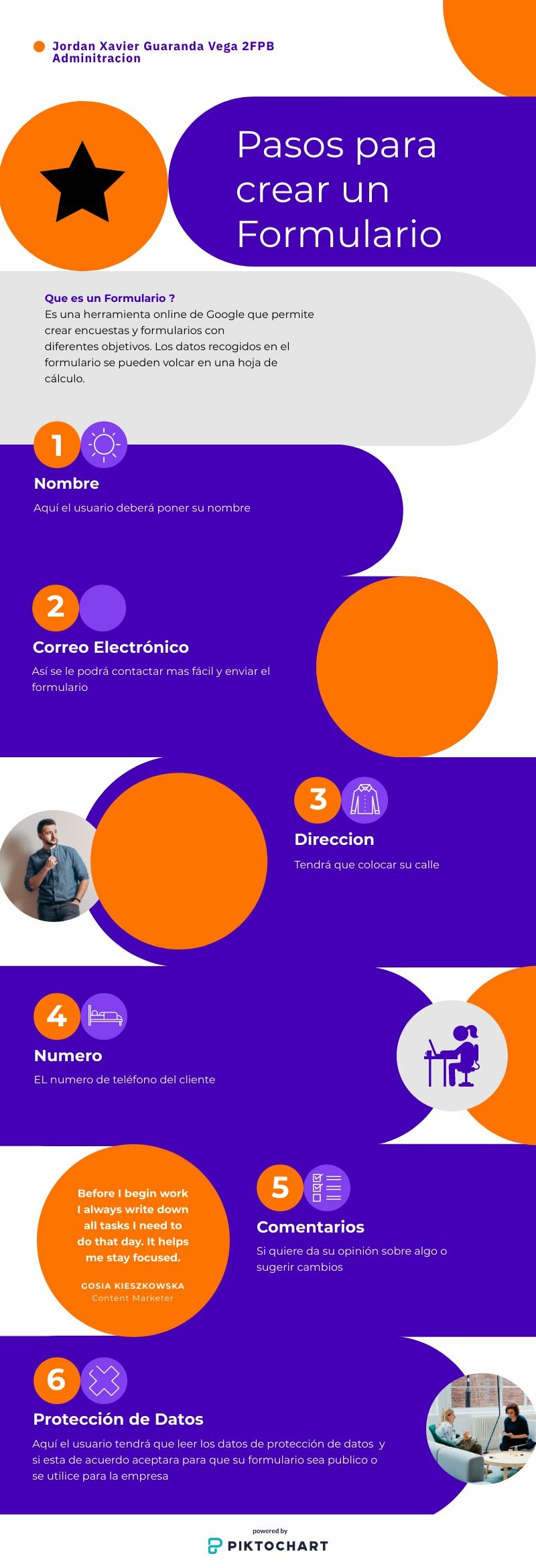 Jordan Xavier Guaranda Vega 2FPB Adminitracion

Pasos para crear un Formulario

Que es un Formulario ?
Es una herramienta online de Google que permite crear encuestas y formularios con diferentes objetivos. Los datos recogidos en el formulario se pueden volcar en una hoja de cálculo.

1
Nombre
Aquí el usuario deberá poner su nombre

2
Correo Electrónico
Así se le podrá contactar mas fácil y enviar el formulario

3
Direccion
Tendrá que colocar su calle

4
Numero
EL numero de teléfono del cliente

Before I begin work I always write down all tasks I need to do that day. It helps me stay focused.
GOSIA KIESZKOWSKA
Content Marketer

5
Comentarios
Si quiere da su opinión sobre algo o sugerir cambios

6
Protección de Datos
Aquí el usuario tendrá que leer los datos de protección de datos y si esta de acuerdo aceptara para que su formulario sea publico o se utilice para la empresa

powered by
PIKTOCHART