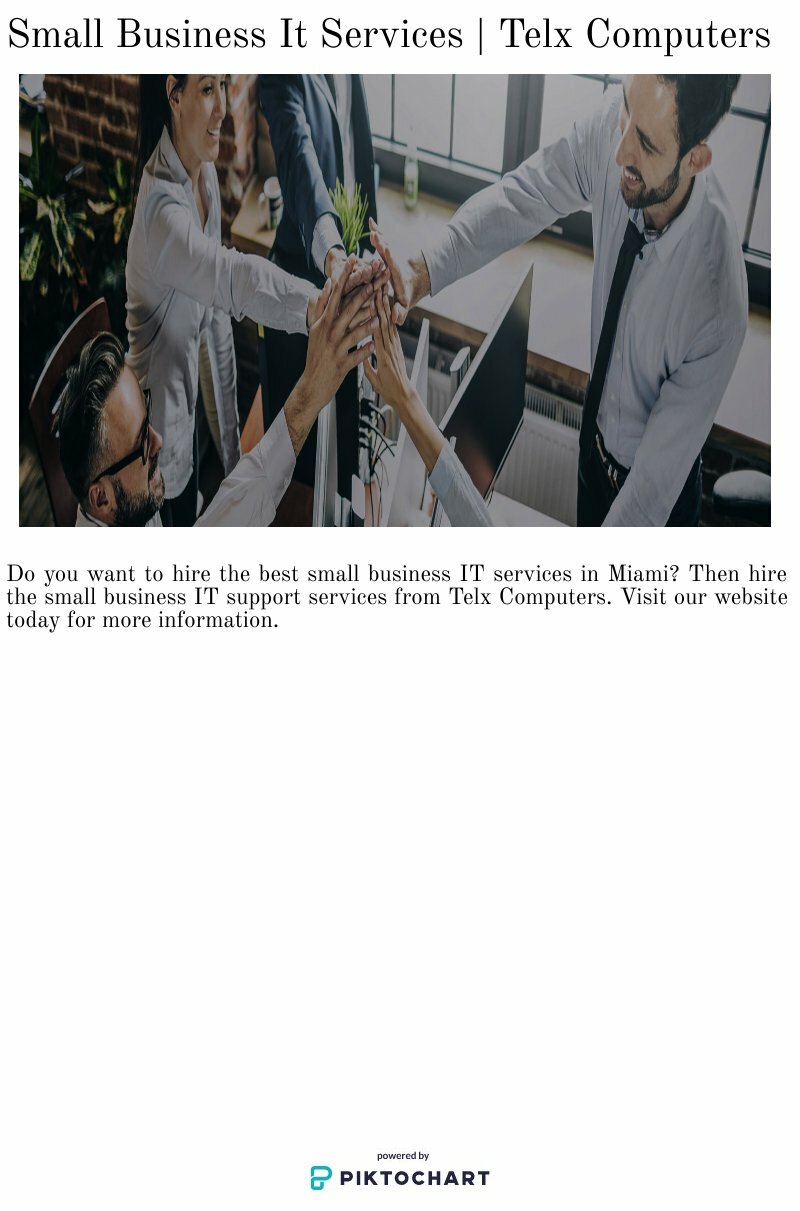 Small Business It Services | Telx Computers

Do you want to hire the best small business IT services in Miami? Then hire the small business IT support services from Telx Computers. Visit our website today for more information.

powered by
PIKTOCHART