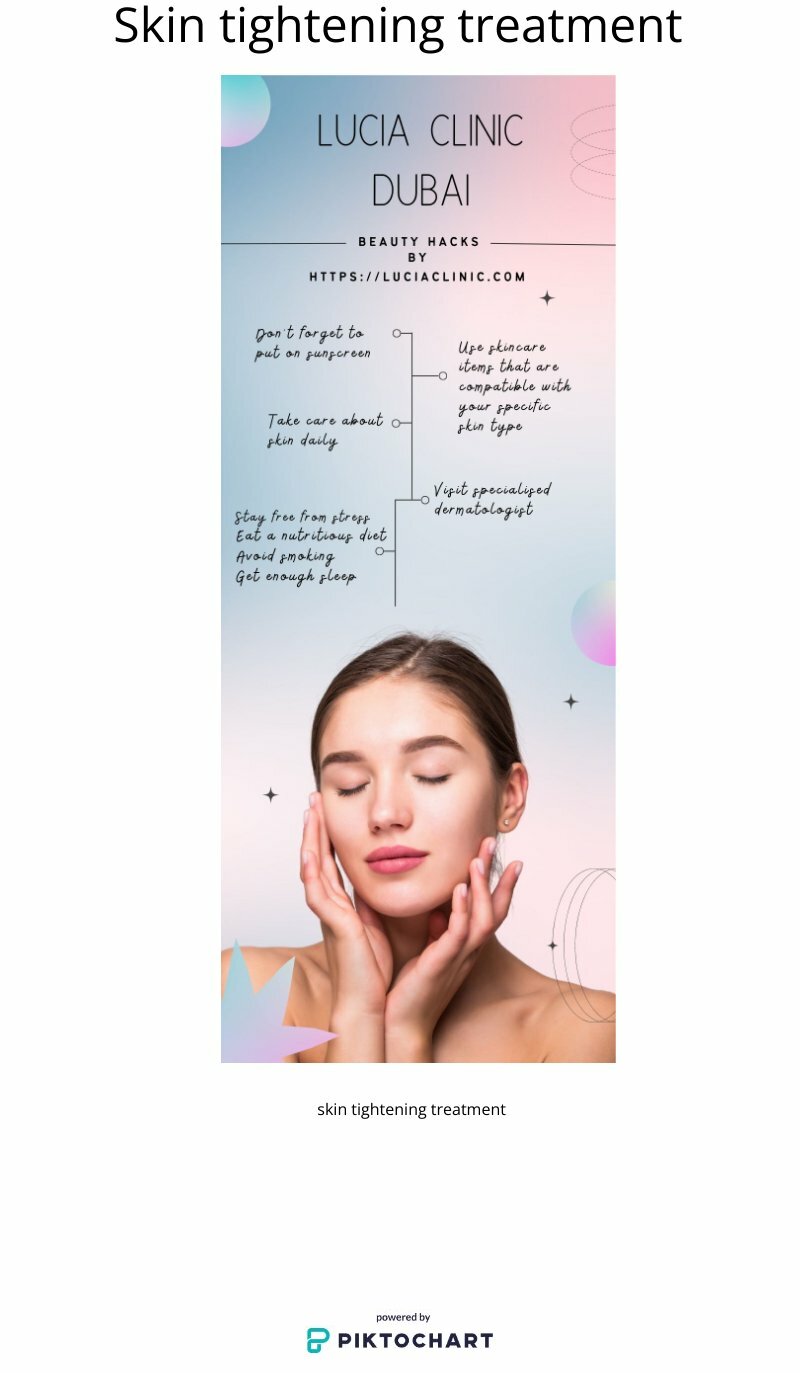 Skin tightening treatment

LUCIA CLINIC DUBAI

BEAUTY HACKS BY HTTPS://LUCIACLINIC.COM

Don't forget to put on sunscreen

Use skincare items that are compatible with your specific skin type

Take care about skin daily

Visit specialised dermatologist

Stay free from stress
Eat a nutritious diet
Avoid smoking
Get enough sleep

skin tightening treatment

powered by
PIKTOCHART