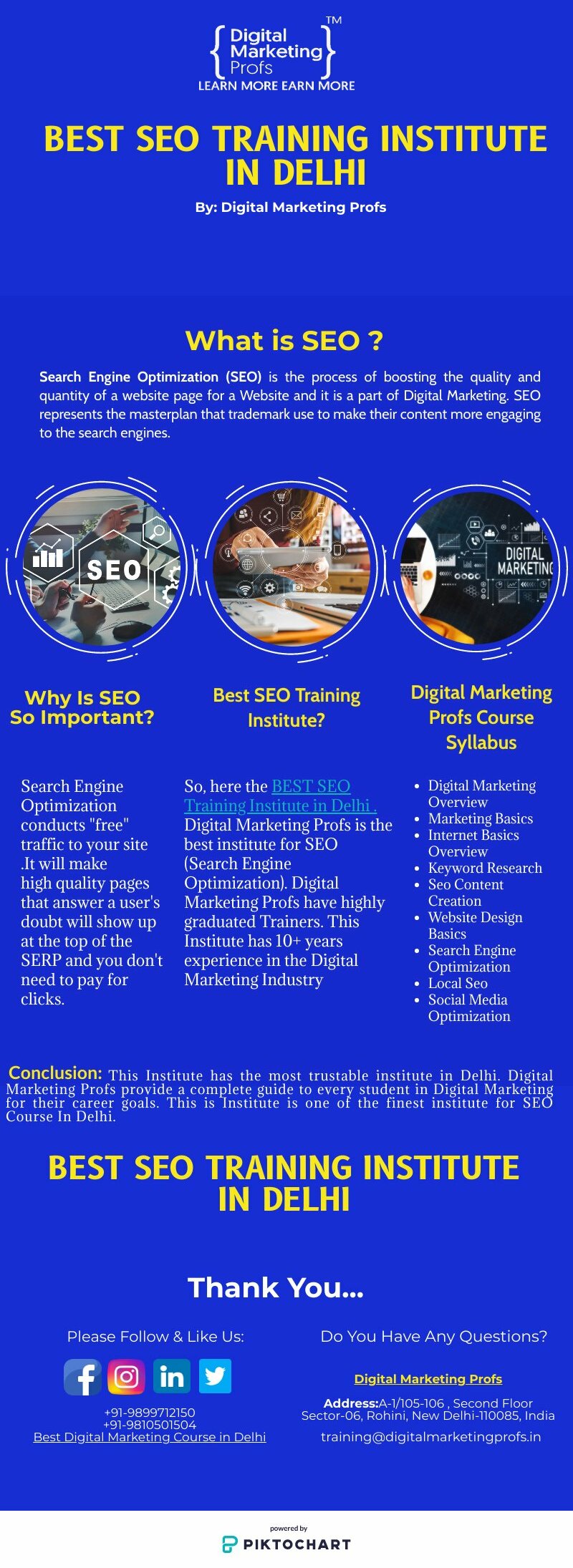 { Digital Marketing Profs } TM
LEARN MORE EARN MORE

BEST SEO TRAINING INSTITUTE IN DELHI

By: Digital Marketing Profs

What is SEO ?

Search Engine Optimization (SEO) is the process of boosting the quality and quantity of a website page for a Website and it is a part of Digital Marketing. SEO represents the masterplan that trademark use to make their content more engaging to the search engines.

SEO

DIGITAL MARKETING

Why Is SEO So Important?

Search Engine Optimization conducts "free" traffic to your site .It will make high quality pages that answer a user's doubt will show up at the top of the SERP and you don't need to pay for clicks.

Best SEO Training Institute?

So, here the BEST SEO Training Institute in Delhi . Digital Marketing Profs is the best institute for SEO (Search Engine Optimization). Digital Marketing Profs have highly graduated Trainers. This Institute has 10+ years experience in the Digital Marketing Industry

Digital Marketing Profs Course Syllabus

- Digital Marketing Overview
- Marketing Basics
- Internet Basics Overview
- Keyword Research
- Seo Content Creation
- Website Design Basics
- Search Engine Optimization
- Local Seo
- Social Media Optimization

Conclusion: This Institute has the most trustable institute in Delhi. Digital Marketing Profs provide a complete guide to every student in Digital Marketing for their career goals. This is Institute is one of the finest institute for SEO Course In Delhi.

BEST SEO TRAINING INSTITUTE IN DELHI

Thank You...

Please Follow & Like Us:

+91-9899712150
+91-9810501504
Best Digital Marketing Course in Delhi

Do You Have Any Questions?

Digital Marketing Profs

Address:A-1/105-106 , Second Floor Sector-06, Rohini, New Delhi-110085, India

training@digitalmarketingprofs.in

powered by
PIKTOCHART