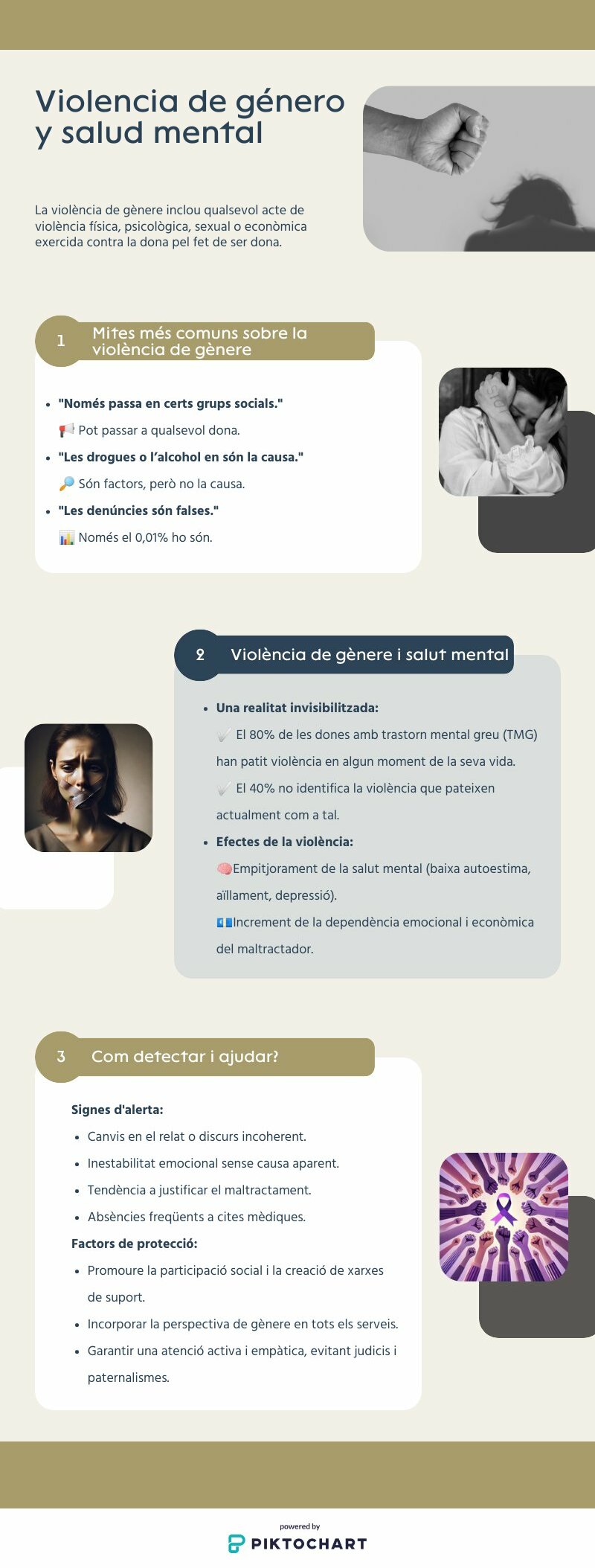 Violencia de género y salud mental

La violència de gènere inclou qualsevol acte de violència física, psicològica, sexual o econòmica exercida contra la dona pel fet de ser dona.

1 Mites més comuns sobre la violència de gènere

- "Només passa en certs grups socials."
📢 Pot passar a qualsevol dona.
- "Les drogues o l'alcohol en són la causa."
🔎 Són factors, però no la causa.
- "Les denúncies són falses."
📊 Només el 0,01% ho són.

2 Violència de gènere i salut mental

- Una realitat invisibilitzada:
✔️ El 80% de les dones amb trastorn mental greu (TMG) han patit violència en algun moment de la seva vida.
✔️ El 40% no identifica la violència que pateixen actualment com a tal.
- Efectes de la violència:
🧠Empitjorament de la salut mental (baixa autoestima, aïllament, depressió).
💶Increment de la dependència emocional i econòmica del maltractador.

3 Com detectar i ajudar?

Signes d'alerta:
- Canvis en el relat o discurs incoherent.
- Inestabilitat emocional sense causa aparent.
- Tendència a justificar el maltractament.
- Absències freqüents a cites mèdiques.

Factors de protecció:
- Promoure la participació social i la creació de xarxes de suport.
- Incorporar la perspectiva de gènere en tots els serveis.
- Garantir una atenció activa i empàtica, evitant judicis i paternalismes.

powered by
PIKTOCHART