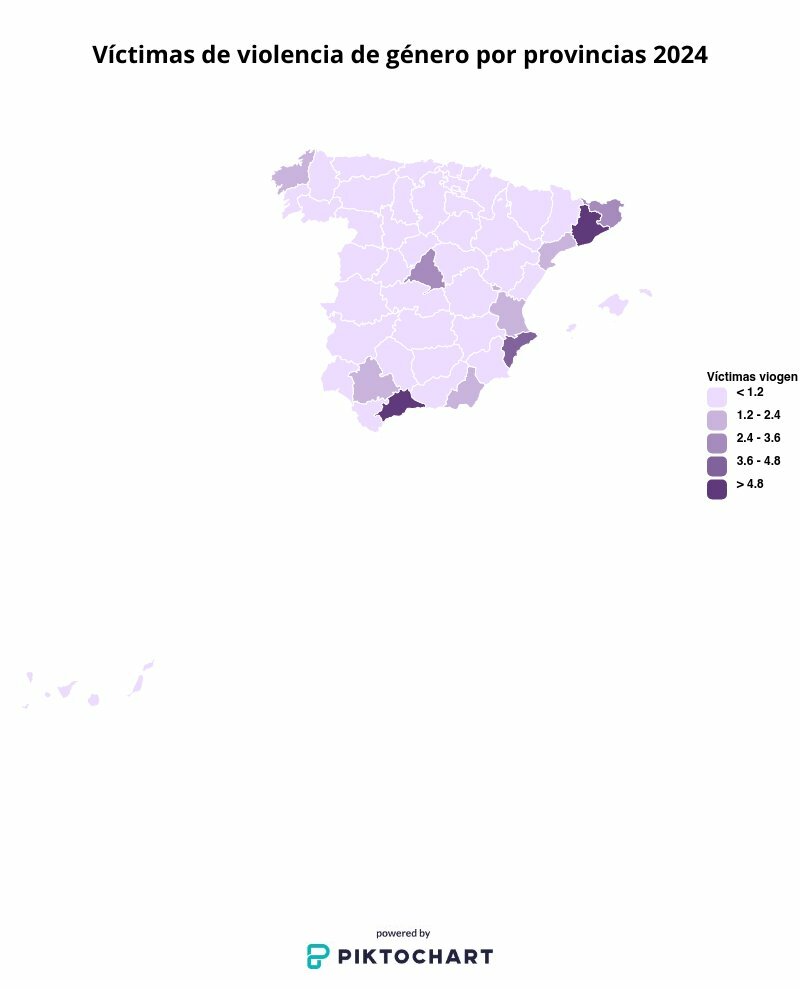 Víctimas de violencia de género por provincias 2024

Víctimas viogen
< 1.2
1.2 - 2.4
2.4 - 3.6
3.6 - 4.8
> 4.8

powered by
PIKTOCHART