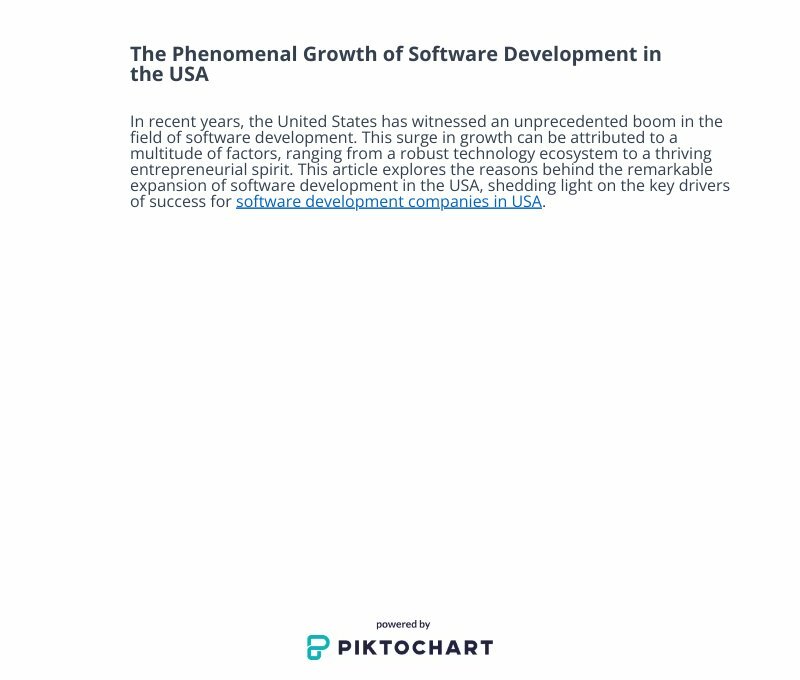 The Phenomenal Growth of Software Development in the USA

In recent years, the United States has witnessed an unprecedented boom in the field of software development. This surge in growth can be attributed to a multitude of factors, ranging from a robust technology ecosystem to a thriving entrepreneurial spirit. This article explores the reasons behind the remarkable expansion of software development in the USA, shedding light on the key drivers of success for software development companies in USA.

powered by
PIKTOCHART