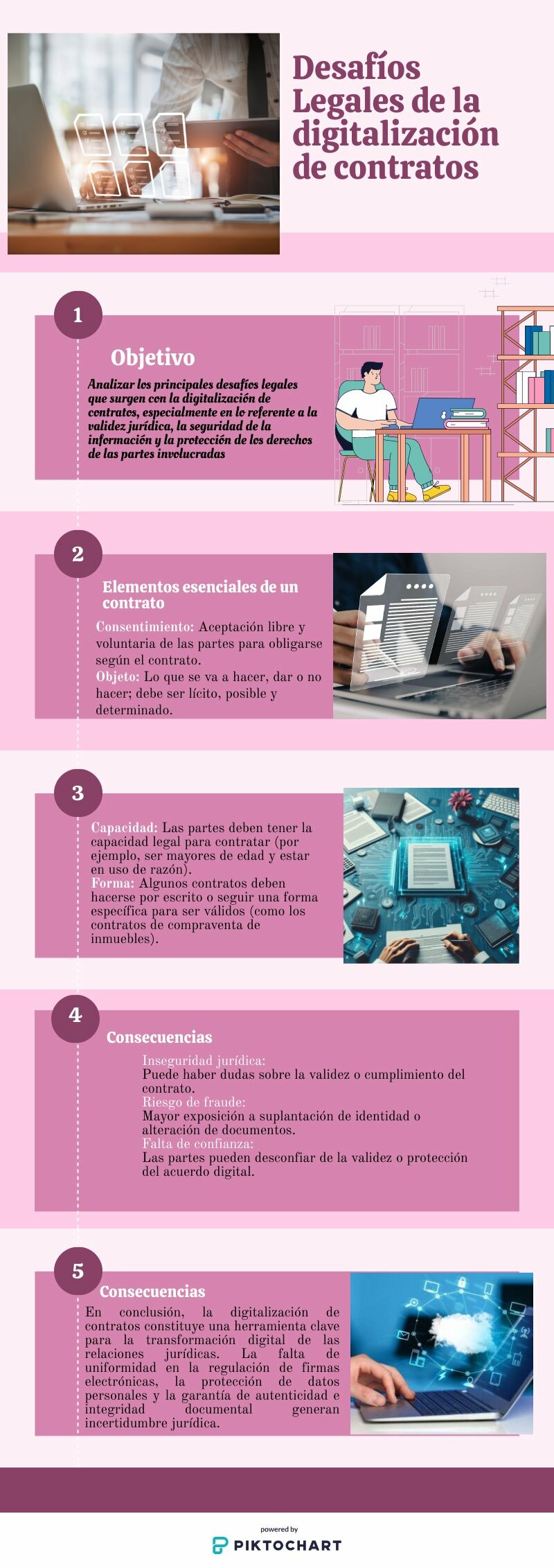 Desafíos Legales de la digitalización de contratos

1

Objetivo

Analizar los principales desafíos legales que surgen con la digitalización de contratos, especialmente en lo referente a la validez jurídica, la seguridad de la información y la protección de los derechos de las partes involucradas

2

Elementos esenciales de un contrato

Consentimiento: Aceptación libre y voluntaria de las partes para obligarse según el contrato.
Objeto: Lo que se va a hacer, dar o no hacer; debe ser lícito, posible y determinado.

3

Capacidad: Las partes deben tener la capacidad legal para contratar (por ejemplo, ser mayores de edad y estar en uso de razón).
Forma: Algunos contratos deben hacerse por escrito o seguir una forma específica para ser válidos (como los contratos de compraventa de inmuebles).

4

Consecuencias

Inseguridad jurídica:
Puede haber dudas sobre la validez o cumplimiento del contrato.
Riesgo de fraude:
Mayor exposición a suplantación de identidad o alteración de documentos.
Falta de confianza:
Las partes pueden desconfiar de la validez o protección del acuerdo digital.

5

Consecuencias

En conclusión, la digitalización de contratos constituye una herramienta clave para la transformación digital de las relaciones jurídicas. La falta de uniformidad en la regulación de firmas electrónicas, la protección de datos personales y la garantía de autenticidad e integridad documental generan incertidumbre jurídica.

powered by
PIKTOCHART