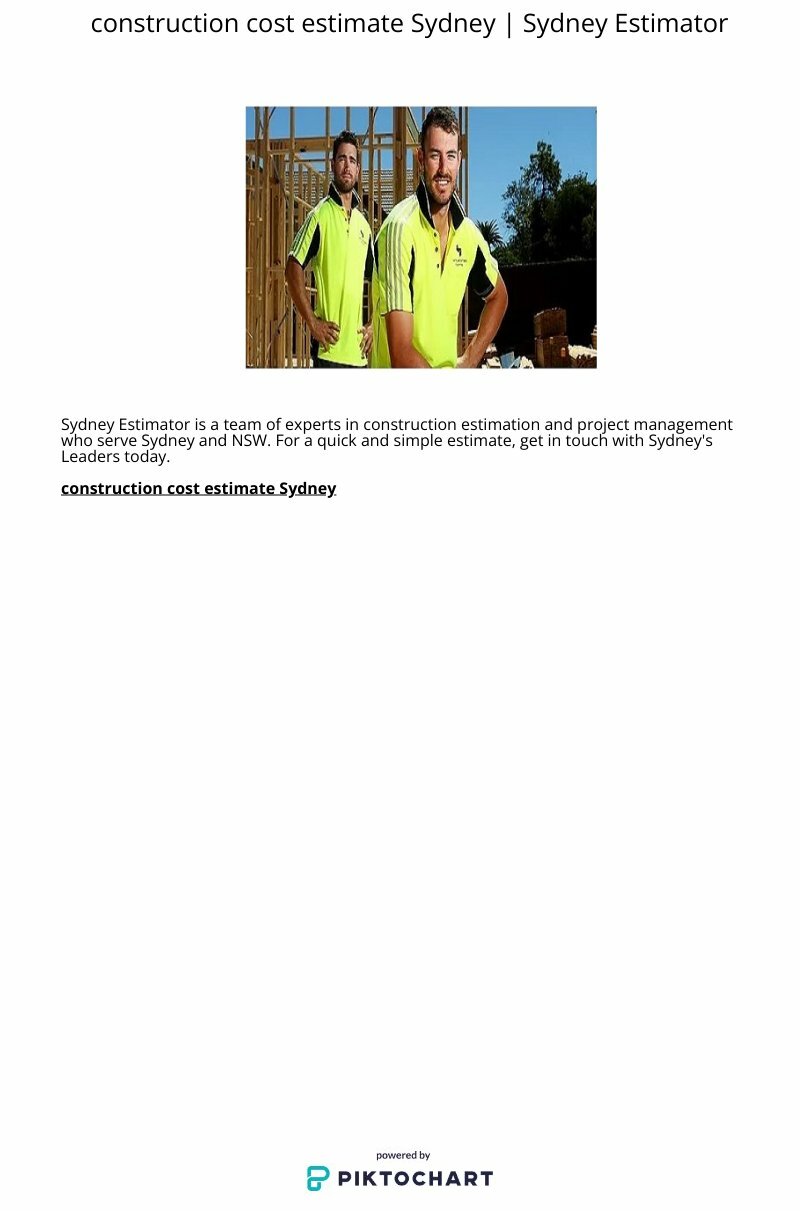 construction cost estimate Sydney | Sydney Estimator

Sydney Estimator is a team of experts in construction estimation and project management who serve Sydney and NSW. For a quick and simple estimate, get in touch with Sydney's Leaders today.

construction cost estimate Sydney

powered by
PIKTOCHART