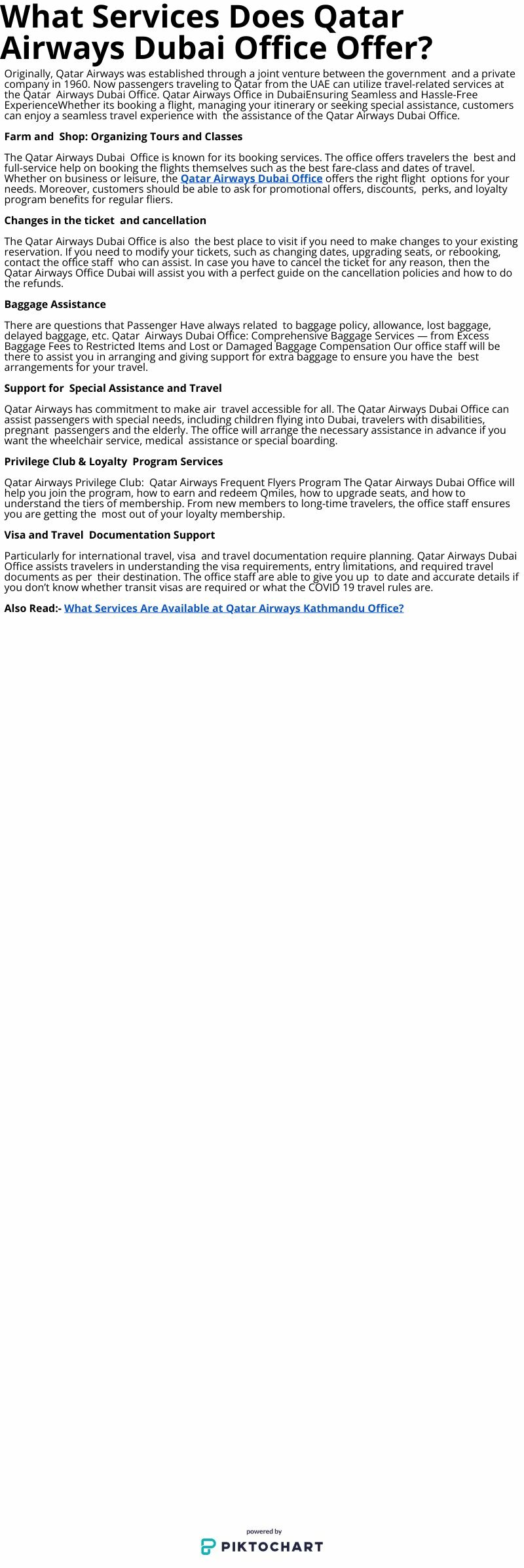 What Services Does Qatar Airways Dubai Office Offer?

Originally, Qatar Airways was established through a joint venture between the government and a private company in 1960. Now passengers traveling to Qatar from the UAE can utilize travel-related services at the Qatar Airways Dubai Office. Qatar Airways Office in DubaiEnsuring Seamless and Hassle-Free ExperienceWhether its booking a flight, managing your itinerary or seeking special assistance, customers can enjoy a seamless travel experience with the assistance of the Qatar Airways Dubai Office.

Farm and Shop: Organizing Tours and Classes

The Qatar Airways Dubai Office is known for its booking services. The office offers travelers the best and full-service help on booking the flights themselves such as the best fare-class and dates of travel. Whether on business or leisure, the Qatar Airways Dubai Office offers the right flight options for your needs. Moreover, customers should be able to ask for promotional offers, discounts, perks, and loyalty program benefits for regular fliers.

Changes in the ticket and cancellation

The Qatar Airways Dubai Office is also the best place to visit if you need to make changes to your existing reservation. If you need to modify your tickets, such as changing dates, upgrading seats, or rebooking, contact the office staff who can assist. In case you have to cancel the ticket for any reason, then the Qatar Airways Office Dubai will assist you with a perfect guide on the cancellation policies and how to do the refunds.

Baggage Assistance

There are questions that Passenger Have always related to baggage policy, allowance, lost baggage, delayed baggage, etc. Qatar Airways Dubai Office: Comprehensive Baggage Services — from Excess Baggage Fees to Restricted Items and Lost or Damaged Baggage Compensation Our office staff will be there to assist you in arranging and giving support for extra baggage to ensure you have the best arrangements for your travel.

Support for Special Assistance and Travel

Qatar Airways has commitment to make air travel accessible for all. The Qatar Airways Dubai Office can assist passengers with special needs, including children flying into Dubai, travelers with disabilities, pregnant passengers and the elderly. The office will arrange the necessary assistance in advance if you want the wheelchair service, medical assistance or special boarding.

Privilege Club & Loyalty Program Services

Qatar Airways Privilege Club: Qatar Airways Frequent Flyers Program The Qatar Airways Dubai Office will help you join the program, how to earn and redeem Qmiles, how to upgrade seats, and how to understand the tiers of membership. From new members to long-time travelers, the office staff ensures you are getting the most out of your loyalty membership.

Visa and Travel Documentation Support

Particularly for international travel, visa and travel documentation require planning. Qatar Airways Dubai Office assists travelers in understanding the visa requirements, entry limitations, and required travel documents as per their destination. The office staff are able to give you up to date and accurate details if you don't know whether transit visas are required or what the COVID 19 travel rules are.

Also Read:- What Services Are Available at Qatar Airways Kathmandu Office?

powered by
PIKTOCHART