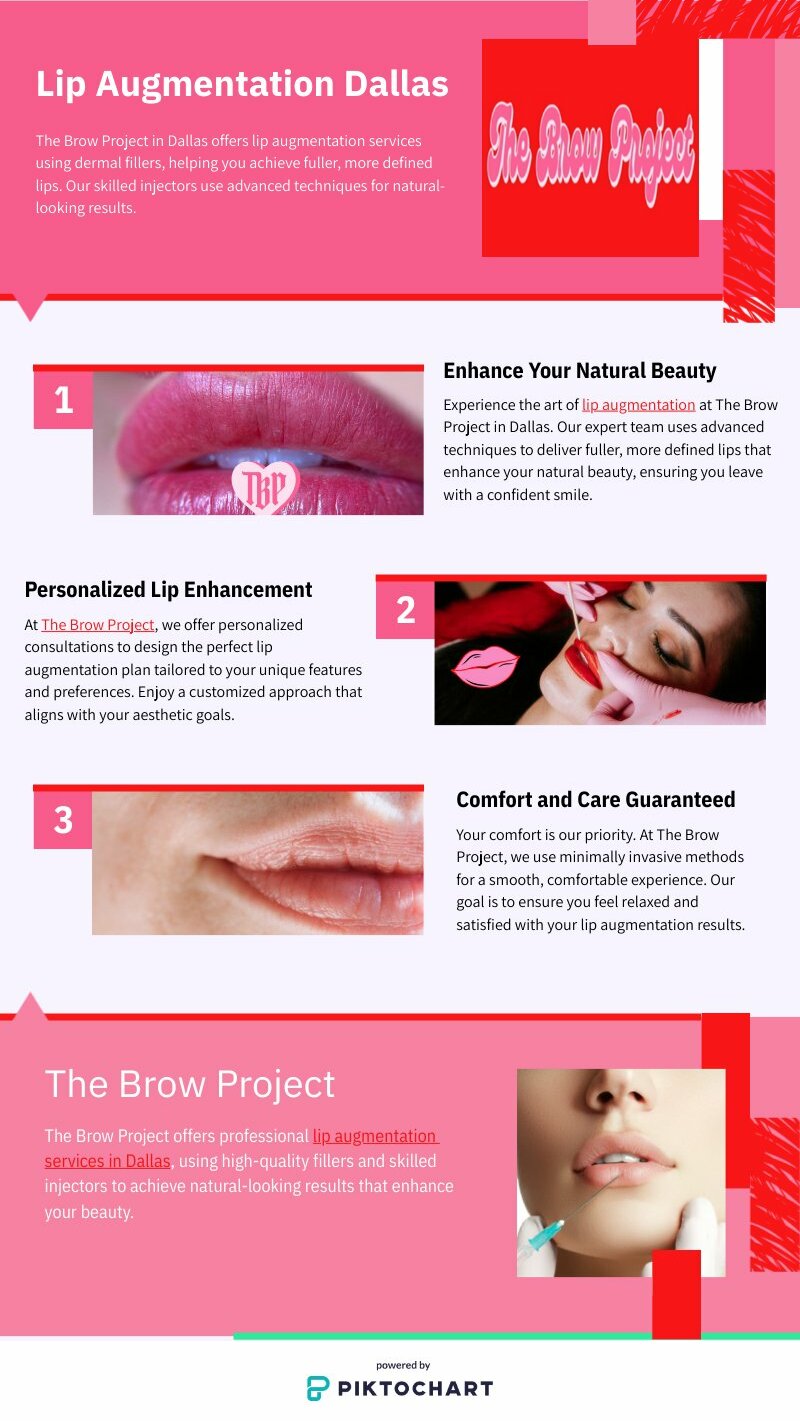 Lip Augmentation Dallas

The Brow Project in Dallas offers lip augmentation services using dermal fillers, helping you achieve fuller, more defined lips. Our skilled injectors use advanced techniques for natural-looking results.

The Brow Project

1

TBP

Enhance Your Natural Beauty

Experience the art of lip augmentation at The Brow Project in Dallas. Our expert team uses advanced techniques to deliver fuller, more defined lips that enhance your natural beauty, ensuring you leave with a confident smile.

Personalized Lip Enhancement

At The Brow Project, we offer personalized consultations to design the perfect lip augmentation plan tailored to your unique features and preferences. Enjoy a customized approach that aligns with your aesthetic goals.

2

3

Comfort and Care Guaranteed

Your comfort is our priority. At The Brow Project, we use minimally invasive methods for a smooth, comfortable experience. Our goal is to ensure you feel relaxed and satisfied with your lip augmentation results.

The Brow Project

The Brow Project offers professional lip augmentation services in Dallas, using high-quality fillers and skilled injectors to achieve natural-looking results that enhance your beauty.

powered by
PIKTOCHART