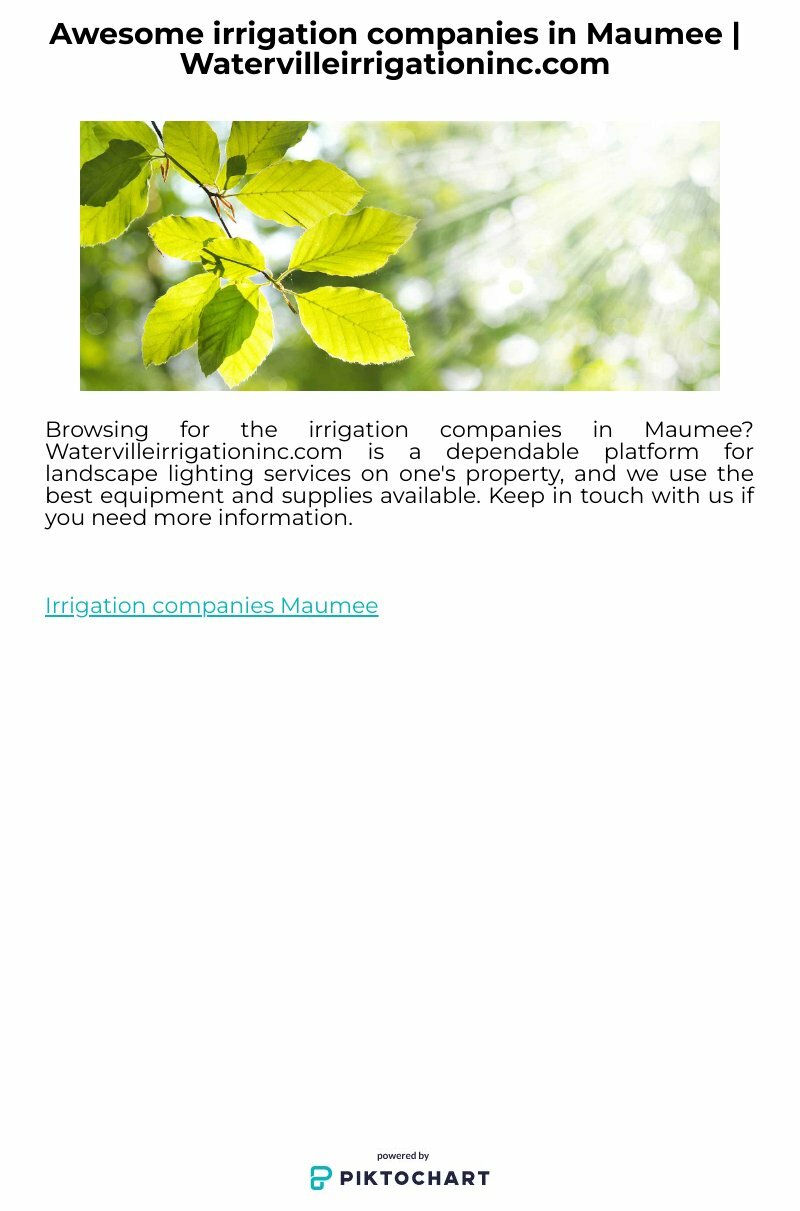 Awesome irrigation companies in Maumee | Watervilleirrigationinc.com

Browsing for the irrigation companies in Maumee? Watervilleirrigationinc.com is a dependable platform for landscape lighting services on one's property, and we use the best equipment and supplies available. Keep in touch with us if you need more information.

Irrigation companies Maumee

powered by
PIKTOCHART