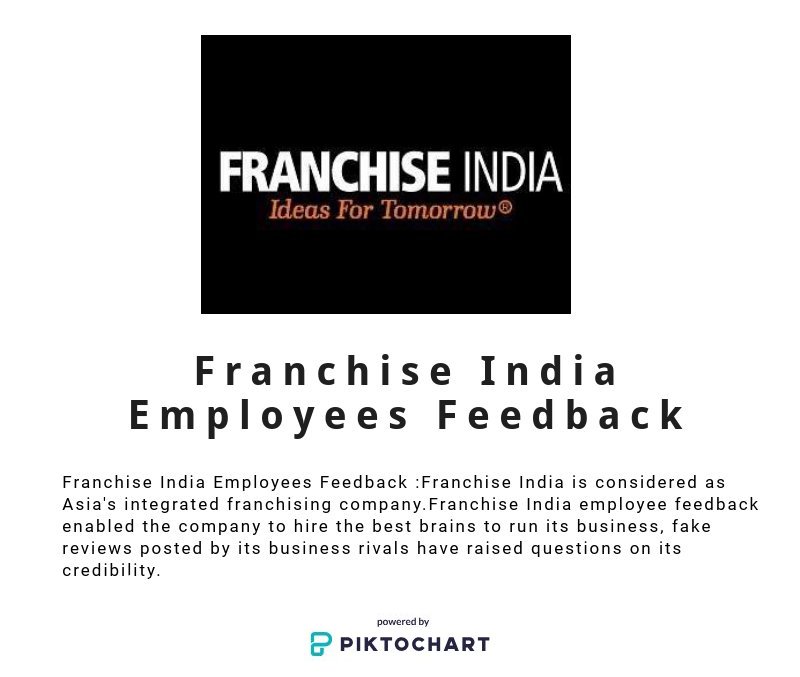 FRANCHISE INDIA
Ideas For Tomorrow®

Franchise India Employees Feedback

Franchise India Employees Feedback :Franchise India is considered as Asia's integrated franchising company.Franchise India employee feedback enabled the company to hire the best brains to run its business, fake reviews posted by its business rivals have raised questions on its credibility.

powered by
PIKTOCHART