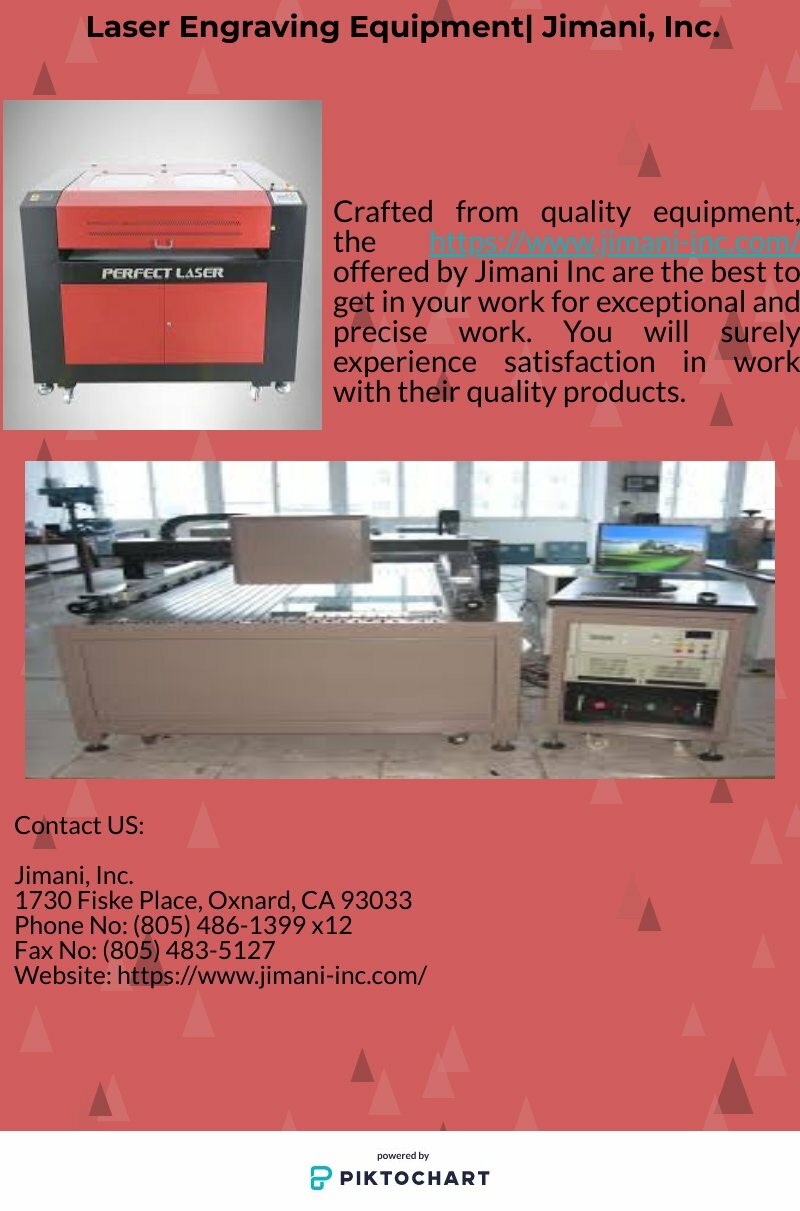 Laser Engraving Equipment| Jimani, Inc.

PERFECT LASER

Crafted from quality equipment, the https://www.jimani-inc.com/ offered by Jimani Inc are the best to get in your work for exceptional and precise work. You will surely experience satisfaction in work with their quality products.

Contact US:

Jimani, Inc.
1730 Fiske Place, Oxnard, CA 93033
Phone No: (805) 486-1399 x12
Fax No: (805) 483-5127
Website: https://www.jimani-inc.com/

powered by
PIKTOCHART