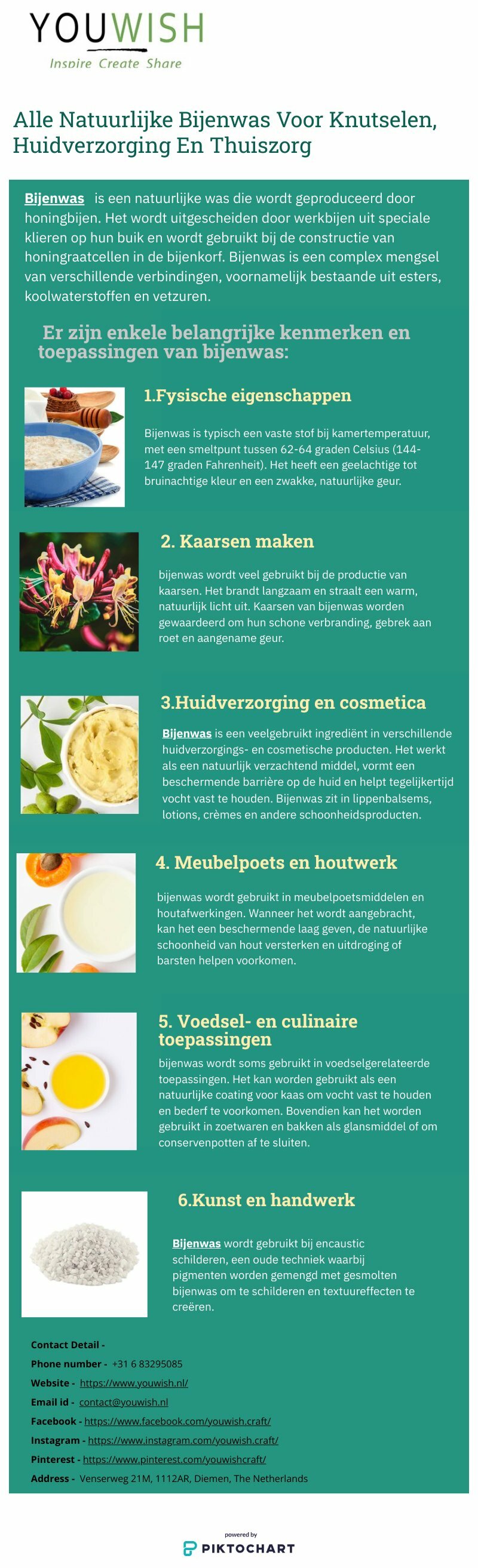 YOUWISH
Inspire Create Share

Alle Natuurlijke Bijenwas Voor Knutselen, Huidverzorging En Thuiszorg

Bijenwas is een natuurlijke was die wordt geproduceerd door honingbijen. Het wordt uitgescheiden door werkbijen uit speciale klieren op hun buik en wordt gebruikt bij de constructie van honingraatcellen in de bijenkorf. Bijenwas is een complex mengsel van verschillende verbindingen, voornamelijk bestaande uit esters, koolwaterstoffen en vetzuren.

Er zijn enkele belangrijke kenmerken en toepassingen van bijenwas:

1.Fysische eigenschappen

Bijenwas is typisch een vaste stof bij kamertemperatuur, met een smeltpunt tussen 62-64 graden Celsius (144-147 graden Fahrenheit). Het heeft een geelachtige tot bruinachtige kleur en een zwakke, natuurlijke geur.

2. Kaarsen maken

bijenwas wordt veel gebruikt bij de productie van kaarsen. Het brandt langzaam en straalt een warm, natuurlijk licht uit. Kaarsen van bijenwas worden gewaardeerd om hun schone verbranding, gebrek aan roet en aangename geur.

3.Huidverzorging en cosmetica

Bijenwas is een veelgebruikt ingrediënt in verschillende huidverzorgings- en cosmetische producten. Het werkt als een natuurlijk verzachtend middel, vormt een beschermende barrière op de huid en helpt tegelijkertijd vocht vast te houden. Bijenwas zit in lippenbalsems, lotions, crèmes en andere schoonheidsproducten.

4. Meubelpoets en houtwerk

bijenwas wordt gebruikt in meubelpoetsmiddelen en houtafwerkingen. Wanneer het wordt aangebracht, kan het een beschermende laag geven, de natuurlijke schoonheid van hout versterken en uitdroging of barsten helpen voorkomen.

5. Voedsel- en culinaire toepassingen

bijenwas wordt soms gebruikt in voedselgerelateerde toepassingen. Het kan worden gebruikt als een natuurlijke coating voor kaas om vocht vast te houden en bederf te voorkomen. Bovendien kan het worden gebruikt in zoetwaren en bakken als glansmiddel of om conservenpotten af te sluiten.

6.Kunst en handwerk

Bijenwas wordt gebruikt bij encaustic schilderen, een oude techniek waarbij pigmenten worden gemengd met gesmolten bijenwas om te schilderen en textuureffecten te creëren.

Contact Detail -
Phone number - +31 6 83295085
Website - https://www.youwish.nl/
Email id - contact@youwish.nl
Facebook - https://www.facebook.com/youwish.craft/
Instagram - https://www.instagram.com/youwish.craft/
Pinterest - https://www.pinterest.com/youwishcraft/
Address - Venserweg 21M, 1112AR, Diemen, The Netherlands

powered by
PIKTOCHART