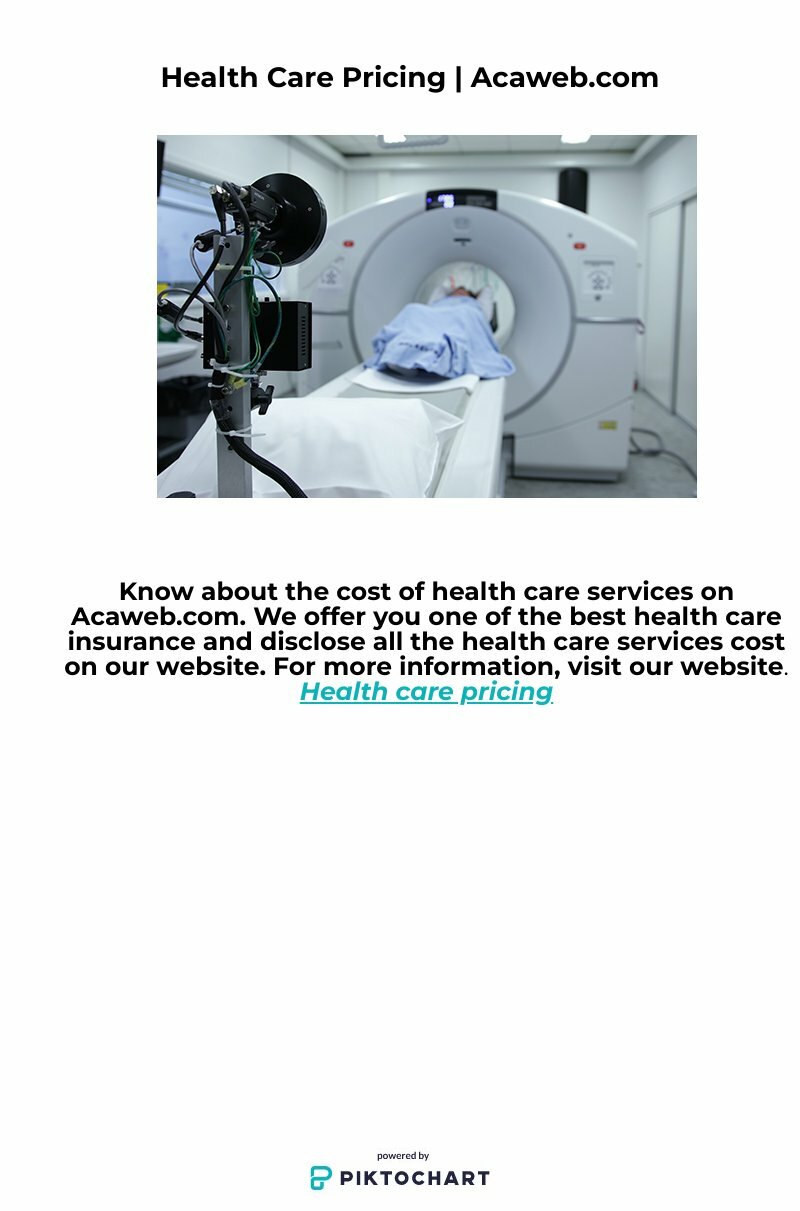 Health Care Pricing | Acaweb.com

Know about the cost of health care services on Acaweb.com. We offer you one of the best health care insurance and disclose all the health care services cost on our website. For more information, visit our website. Health care pricing

powered by
PIKTOCHART