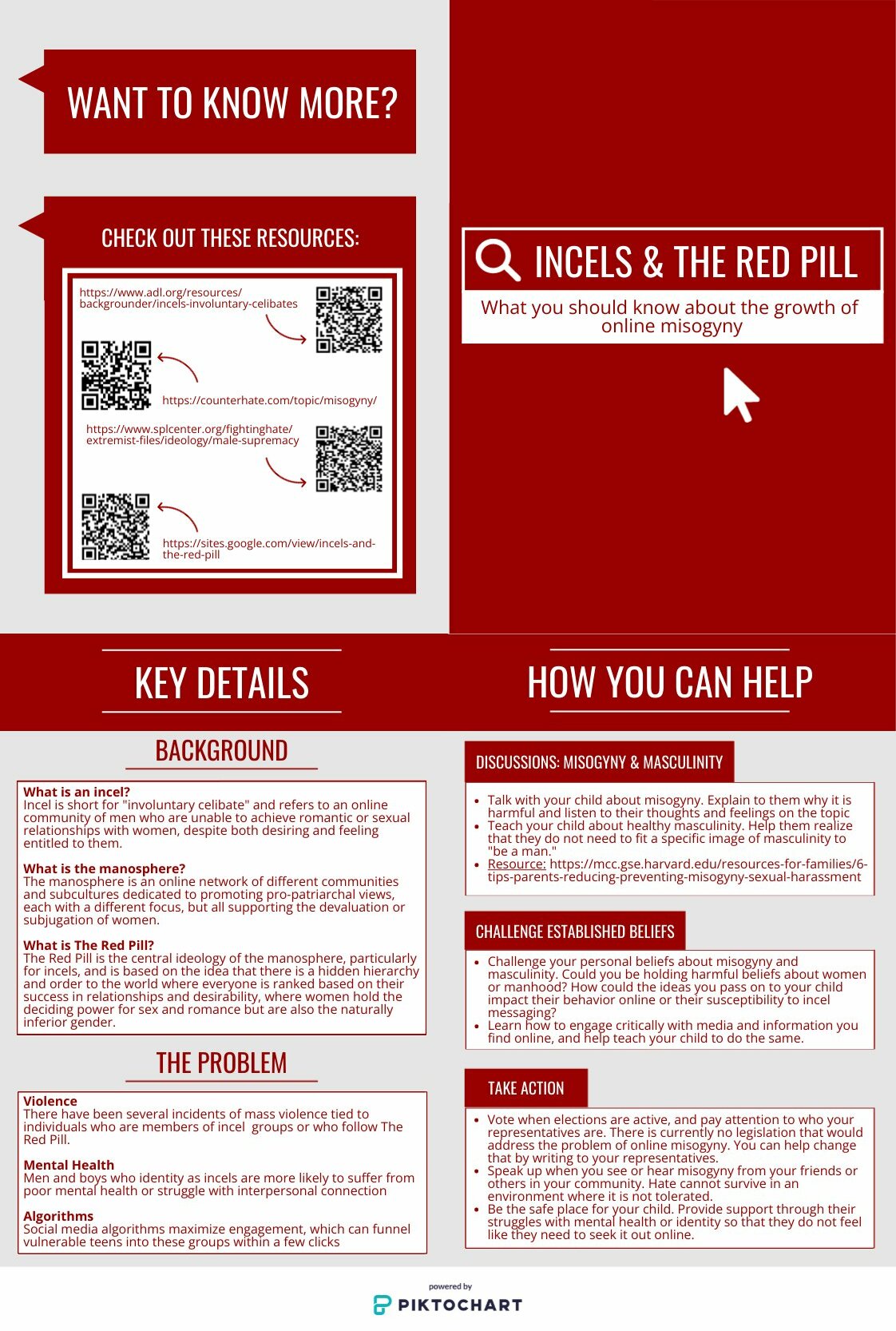 WANT TO KNOW MORE?

CHECK OUT THESE RESOURCES:

https://www.adl.org/resources/backgrounder/incels-involuntary-celibates

https://counterhate.com/topic/misogyny/

https://www.splcenter.org/fightinghate/extremist-files/ideology/male-supremacy

https://sites.google.com/view/incels-and-the-red-pill

INCELS & THE RED PILL

What you should know about the growth of online misogyny

KEY DETAILS

BACKGROUND

What is an incel?
Incel is short for "involuntary celibate" and refers to an online community of men who are unable to achieve romantic or sexual relationships with women, despite both desiring and feeling entitled to them.

What is the manosphere?
The manosphere is an online network of different communities and subcultures dedicated to promoting pro-patriarchal views, each with a different focus, but all supporting the devaluation or subjugation of women.

What is The Red Pill?
The Red Pill is the central ideology of the manosphere, particularly for incels, and is based on the idea that there is a hidden hierarchy and order to the world where everyone is ranked based on their success in relationships and desirability, where women hold the deciding power for sex and romance but are also the naturally inferior gender.

THE PROBLEM

Violence
There have been several incidents of mass violence tied to individuals who are members of incel groups or who follow The Red Pill.

Mental Health
Men and boys who identity as incels are more likely to suffer from poor mental health or struggle with interpersonal connection

Algorithms
Social media algorithms maximize engagement, which can funnel vulnerable teens into these groups within a few clicks

HOW YOU CAN HELP

DISCUSSIONS: MISOGYNY & MASCULINITY

- Talk with your child about misogyny. Explain to them why it is harmful and listen to their thoughts and feelings on the topic
- Teach your child about healthy masculinity. Help them realize that they do not need to fit a specific image of masculinity to "be a man."
- Resource: https://mcc.gse.harvard.edu/resources-for-families/6-tips-parents-reducing-preventing-misogyny-sexual-harassment

CHALLENGE ESTABLISHED BELIEFS

- Challenge your personal beliefs about misogyny and masculinity. Could you be holding harmful beliefs about women or manhood? How could the ideas you pass on to your child impact their behavior online or their susceptibility to incel messaging?
- Learn how to engage critically with media and information you find online, and help teach your child to do the same.

TAKE ACTION

- Vote when elections are active, and pay attention to who your representatives are. There is currently no legislation that would address the problem of online misogyny. You can help change that by writing to your representatives.
- Speak up when you see or hear misogyny from your friends or others in your community. Hate cannot survive in an environment where it is not tolerated.
- Be the safe place for your child. Provide support through their struggles with mental health or identity so that they do not feel like they need to seek it out online.

powered by
PIKTOCHART