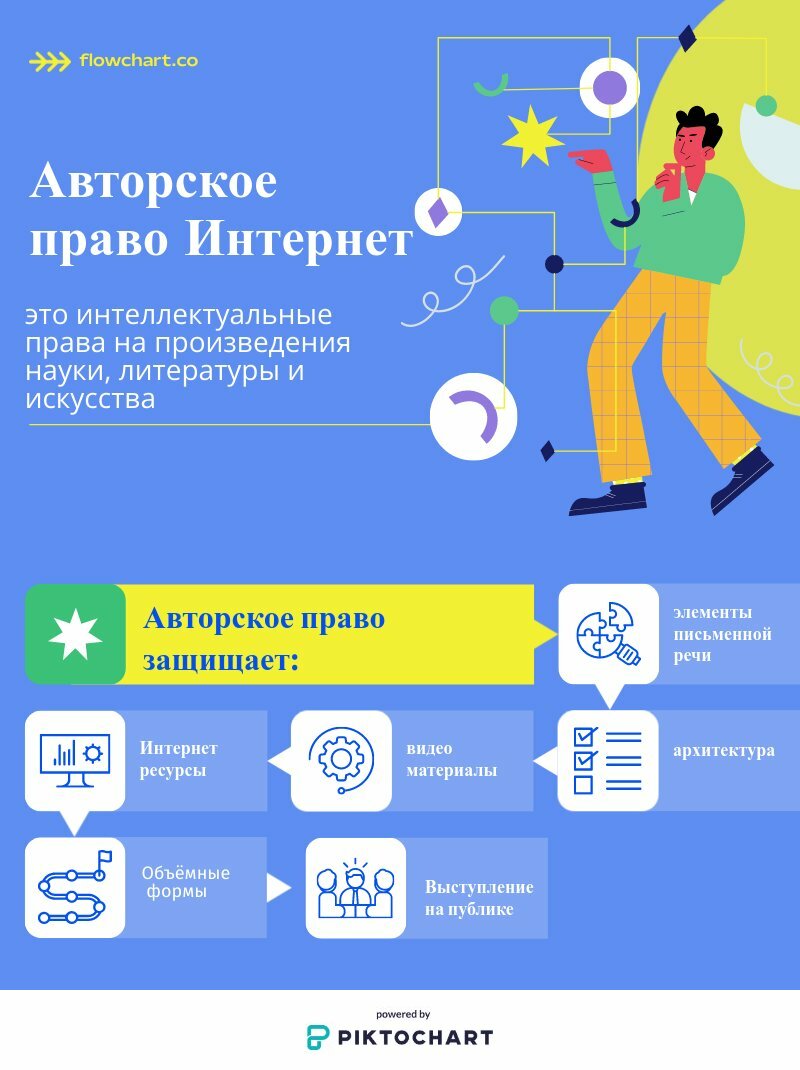 flowchart.co

Авторское право Интернет

это интеллектуальные права на произведения науки, литературы и искусства

Авторское право защищает:

элементы письменной речи

архитектура

видео материалы

Интернет ресурсы

Объёмные формы

Выступление на публике

powered by
PIKTOCHART