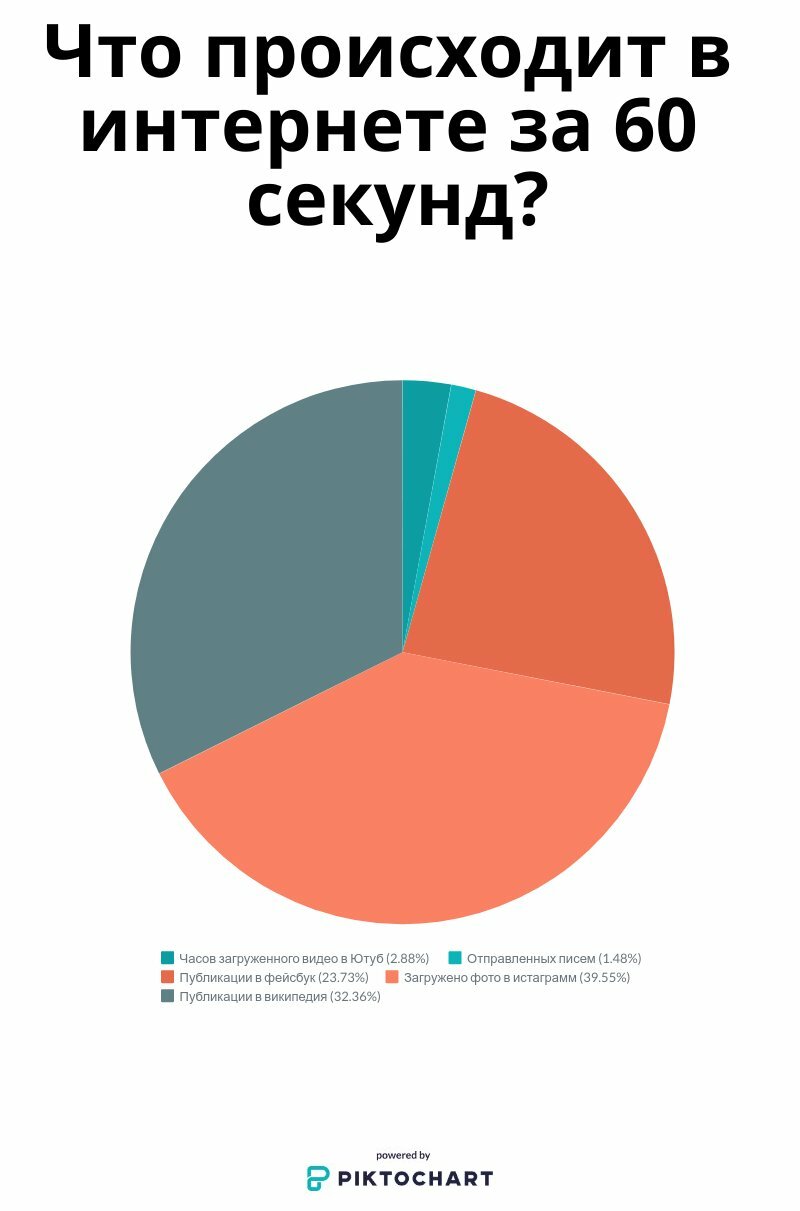 Что происходит в интернете за 60 секунд?

Часов загруженного видео в Ютуб (2.88%)
Отправленных писем (1.48%)
Публикации в фейсбук (23.73%)
Загружено фото в истаграмм (39.55%)
Публикации в википедия (32.36%)

powered by
PIKTOCHART