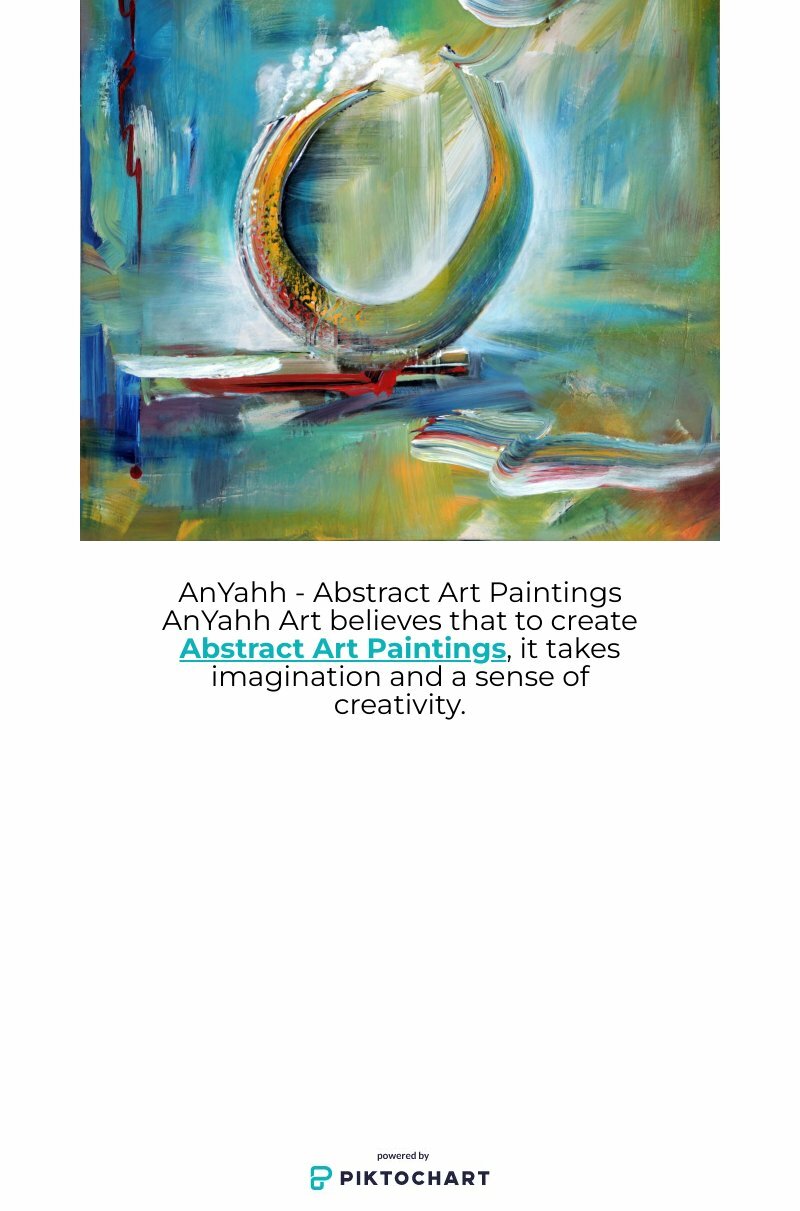 AnYahh - Abstract Art Paintings
AnYahh Art believes that to create Abstract Art Paintings, it takes imagination and a sense of creativity.

powered by
PIKTOCHART