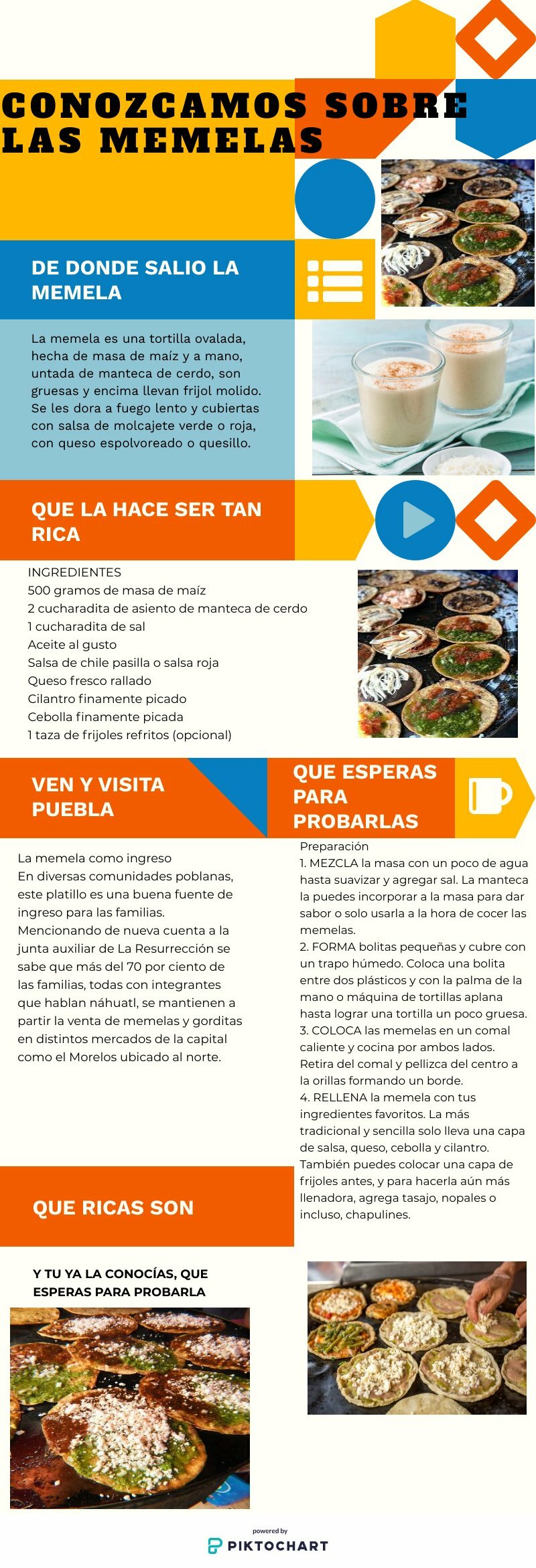 CONOZCAMOS SOBRE LAS MEMELAS

DE DONDE SALIO LA MEMELA

La memela es una tortilla ovalada, hecha de masa de maíz y a mano, untada de manteca de cerdo, son gruesas y encima llevan frijol molido. Se les dora a fuego lento y cubiertas con salsa de molcajete verde o roja, con queso espolvoreado o quesillo.

QUE LA HACE SER TAN RICA

INGREDIENTES
500 gramos de masa de maíz
2 cucharadita de asiento de manteca de cerdo
1 cucharadita de sal
Aceite al gusto
Salsa de chile pasilla o salsa roja
Queso fresco rallado
Cilantro finamente picado
Cebolla finamente picada
1 taza de frijoles refritos (opcional)

VEN Y VISITA PUEBLA

La memela como ingreso
En diversas comunidades poblanas, este platillo es una buena fuente de ingreso para las familias. Mencionando de nueva cuenta a la junta auxiliar de La Resurrección se sabe que más del 70 por ciento de las familias, todas con integrantes que hablan náhuatl, se mantienen a partir la venta de memelas y gorditas en distintos mercados de la capital como el Morelos ubicado al norte.

QUE ESPERAS PARA PROBARLAS

Preparación
1. MEZCLA la masa con un poco de agua hasta suavizar y agregar sal. La manteca la puedes incorporar a la masa para dar sabor o solo usarla a la hora de cocer las memelas.
2. FORMA bolitas pequeñas y cubre con un trapo húmedo. Coloca una bolita entre dos plásticos y con la palma de la mano o máquina de tortillas aplana hasta lograr una tortilla un poco gruesa.
3. COLOCA las memelas en un comal caliente y cocina por ambos lados. Retira del comal y pellizca del centro a la orillas formando un borde.
4. RELLENA la memela con tus ingredientes favoritos. La más tradicional y sencilla solo lleva una capa de salsa, queso, cebolla y cilantro. También puedes colocar una capa de frijoles antes, y para hacerla aún más llenadora, agrega tasajo, nopales o incluso, chapulines.

QUE RICAS SON

Y TU YA LA CONOCÍAS, QUE ESPERAS PARA PROBARLA

powered by
PIKTOCHART